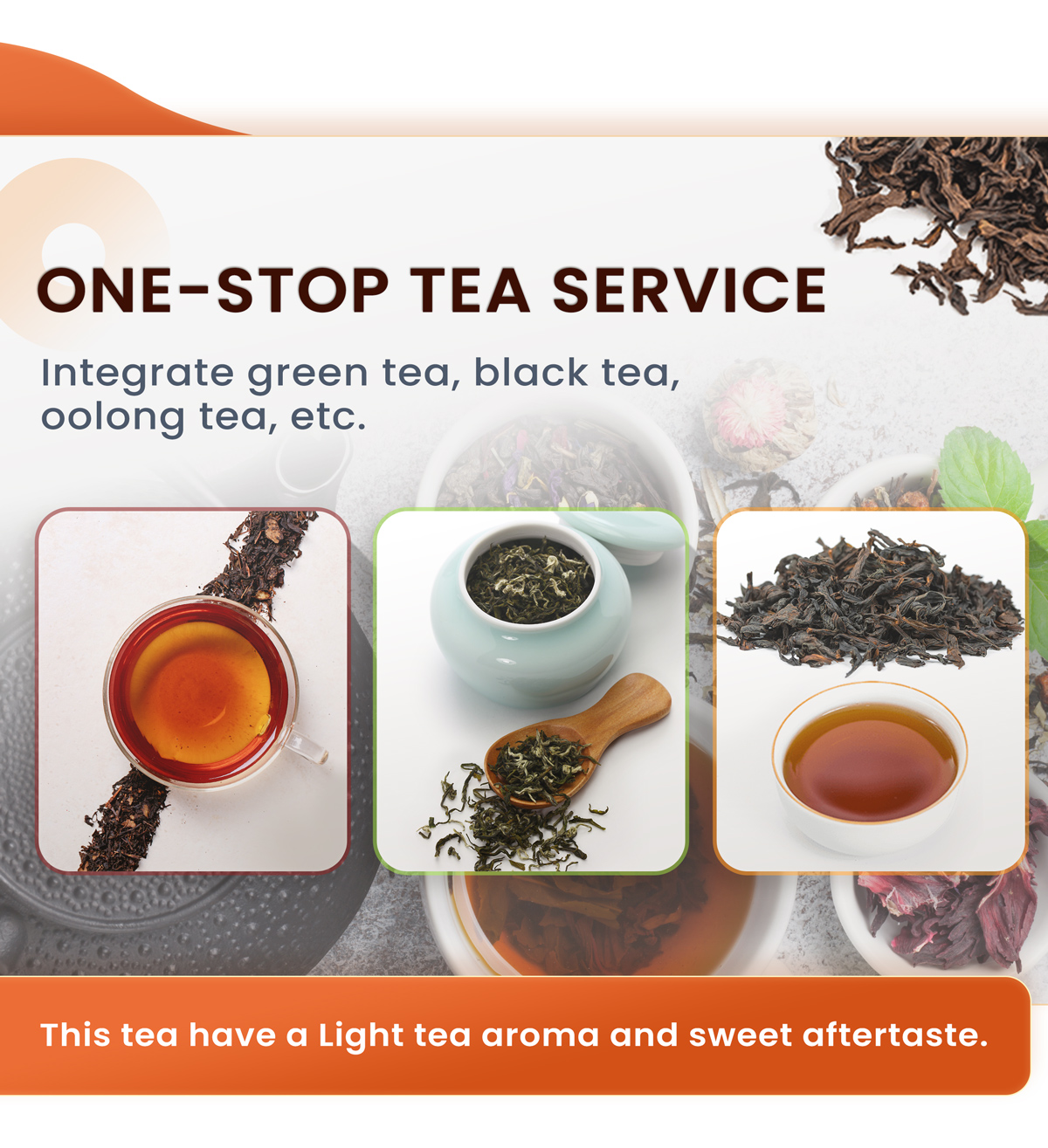 ONE-STOP TEA SERVICE

Integrate green tea, black tea, oolong tea, etc.

This tea have a Light tea aroma and sweet aftertaste.