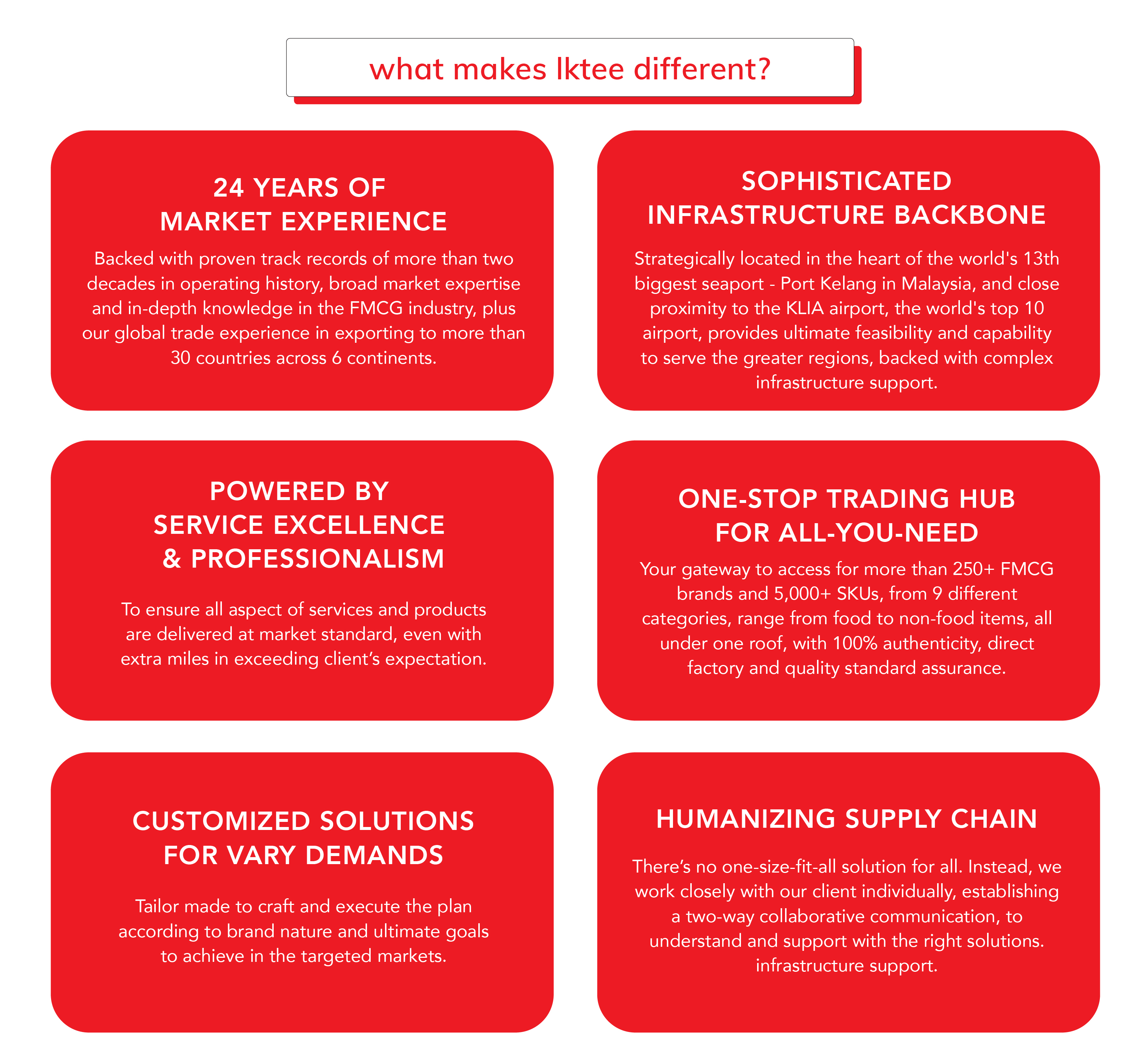 what makes lktee different?

24 YEARS OF
MARKET EXPERIENCE

Backed with proven track records of more than two decades in operating history, broad market expertise and in-depth knowledge in the FMCG industry, plus our global trade experience in exporting to more than 30 countries across 6 continents.

SOPHISTICATED
INFRASTRUCTURE BACKBONE

Strategically located in the heart of the world's 13th biggest seaport - Port Kelang in Malaysia, and close proximity to the KLIA airport, the world's top 10 airport, provides ultimate feasibility and capability to serve the greater regions, backed with complex infrastructure support.

POWERED BY
SERVICE EXCELLENCE
& PROFESSIONALISM

To ensure all aspect of services and products are delivered at market standard, even with extra miles in exceeding client's expectation.

ONE-STOP TRADING HUB
FOR ALL-YOU-NEED

Your gateway to access for more than 250+ FMCG brands and 5,000+ SKUs, from 9 different categories, range from food to non-food items, all under one roof, with 100% authenticity, direct factory and quality standard assurance.

CUSTOMIZED SOLUTIONS
FOR VARY DEMANDS

Tailor made to craft and execute the plan according to brand nature and ultimate goals to achieve in the targeted markets.

HUMANIZING SUPPLY CHAIN

There's no one-size-fit-all solution for all. Instead, we work closely with our client individually, establishing a two-way collaborative communication, to understand and support with the right solutions. infrastructure support.