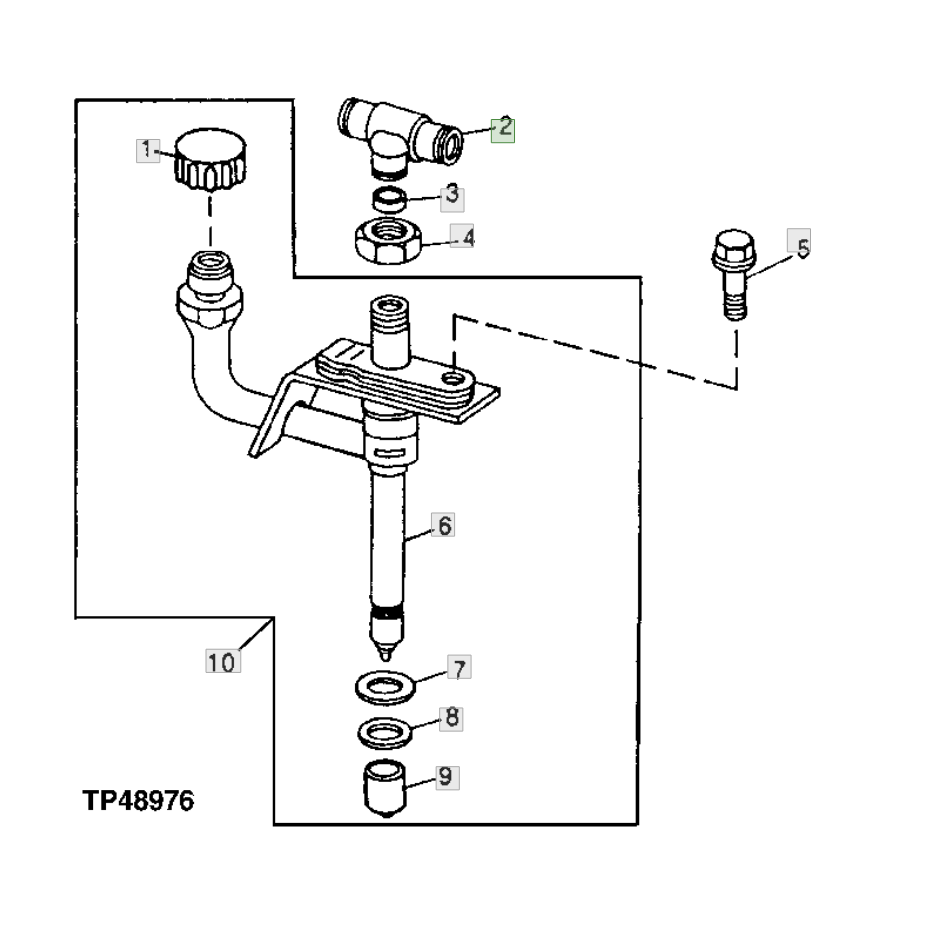 1
2
3
4
5
6
10
7
8
9
TP48976