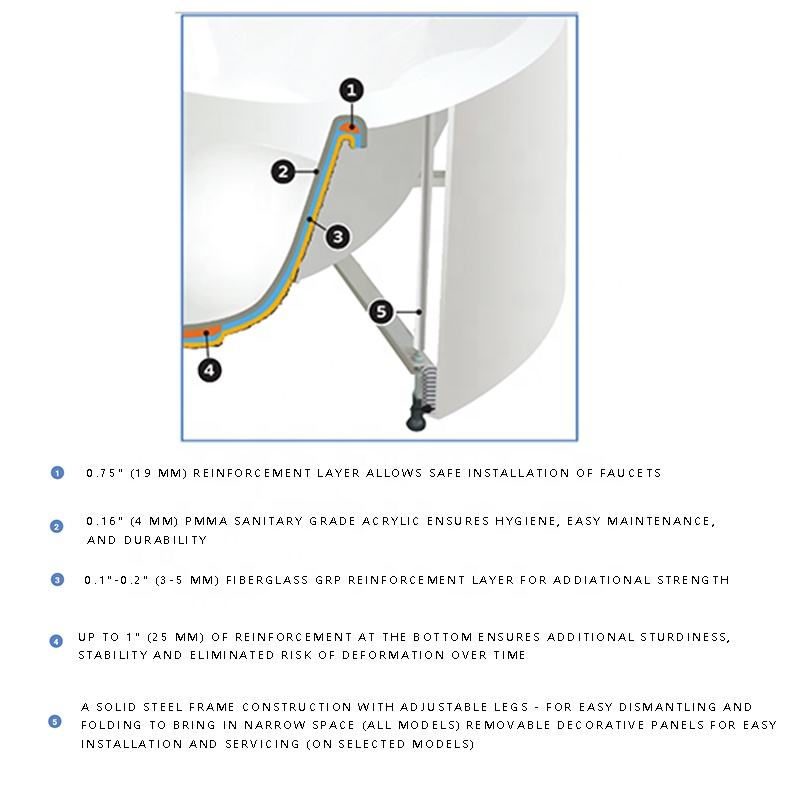 1
2
3
5
4

1 0.75" (19 MM) REINFORCEMENT LAYER ALLOWS SAFE INSTALLATION OF FAUCETS

2 0.16" (4 MM) PMMA SANITARY GRADE ACRYLIC ENSURES HYGIENE, EASY MAINTENANCE, AND DURABILITY

3 0.1"-0.2" (3-5 MM) FIBERGLASS GRP REINFORCEMENT LAYER FOR ADDIATIONAL STRENGTH

4 UP TO 1" (25 MM) OF REINFORCEMENT AT THE BOTTOM ENSURES ADDITIONAL STURDINESS, STABILITY AND ELIMINATED RISK OF DEFORMATION OVER TIME

5 A SOLID STEEL FRAME CONSTRUCTION WITH ADJUSTABLE LEGS - FOR EASY DISMANTLING AND FOLDING TO BRING IN NARROW SPACE (ALL MODELS) REMOVABLE DECORATIVE PANELS FOR EASY INSTALLATION AND SERVICING (ON SELECTED MODELS)