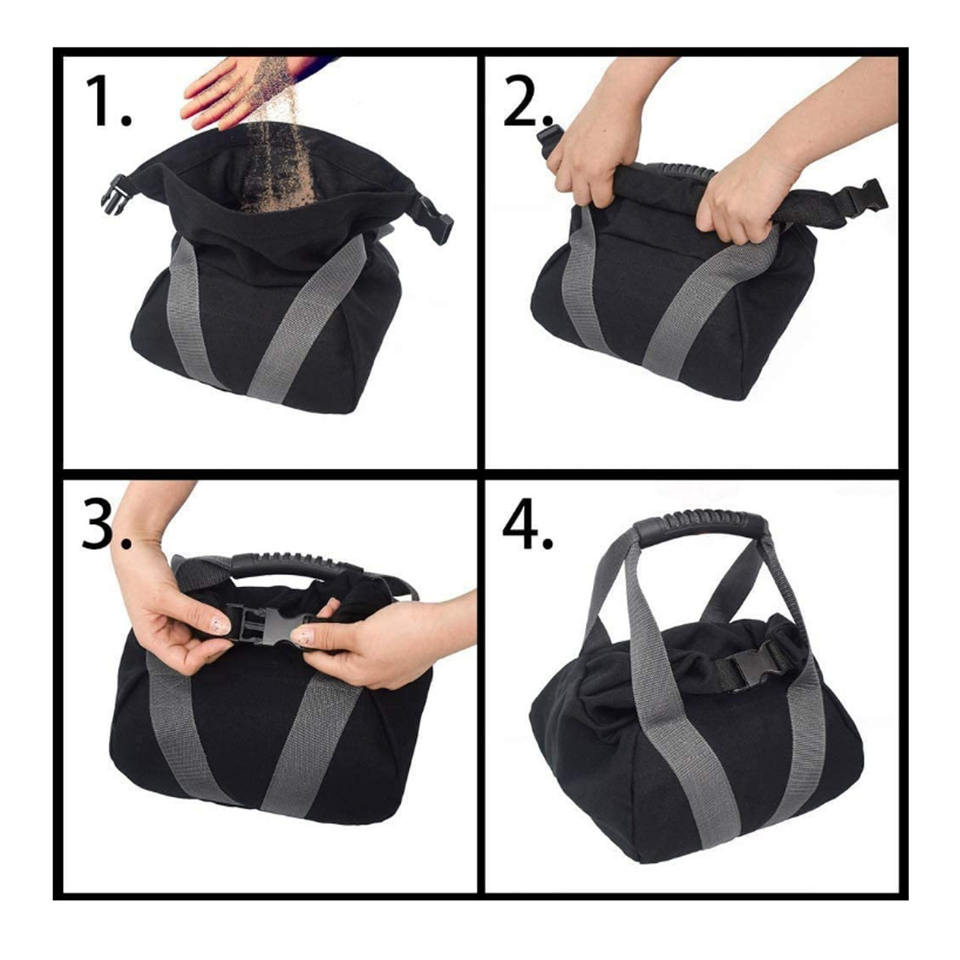 1.

2.

3.

4.