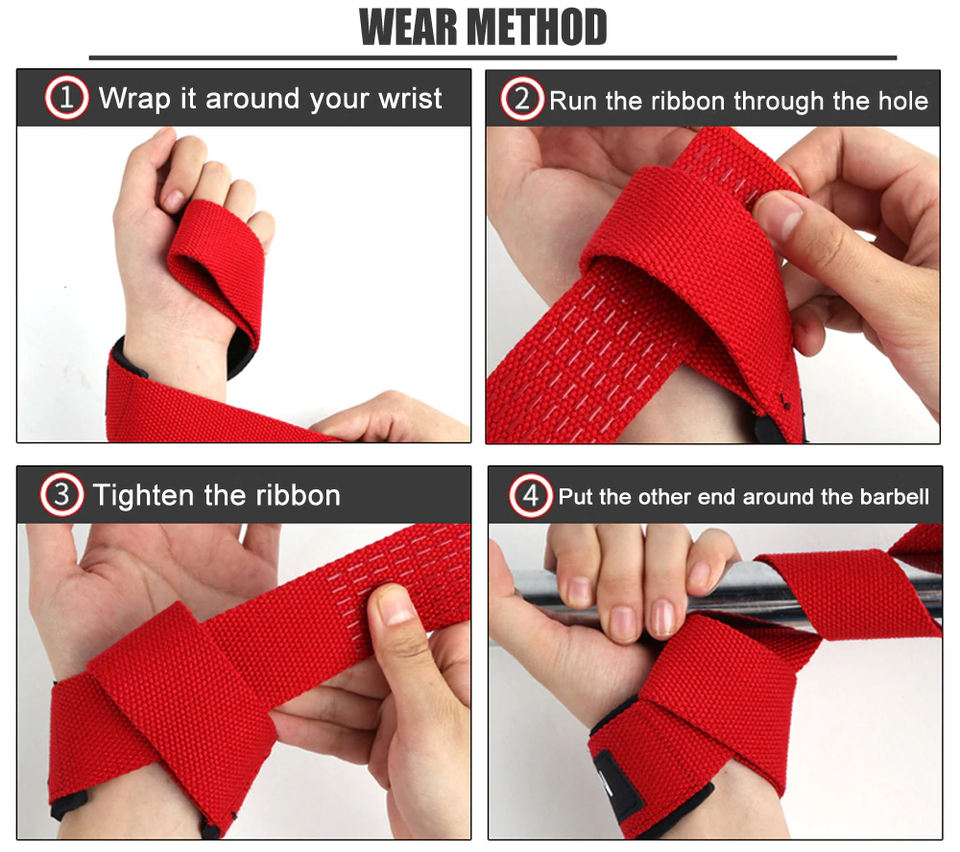 WEAR METHOD

1 Wrap it around your wrist

2 Run the ribbon through the hole

3 Tighten the ribbon

4 Put the other end around the barbell