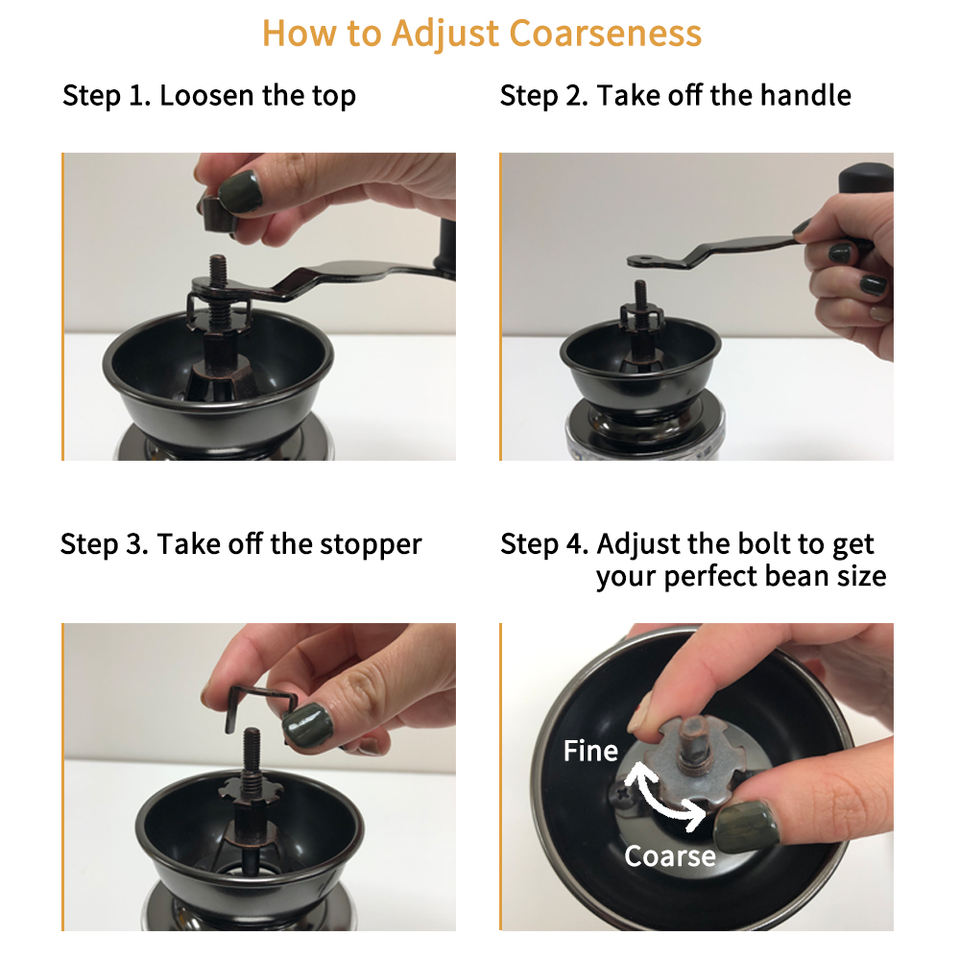 How to Adjust Coarseness

Step 1. Loosen the top

Step 2. Take off the handle

Step 3. Take off the stopper

Step 4. Adjust the bolt to get your perfect bean size

Fine

Coarse