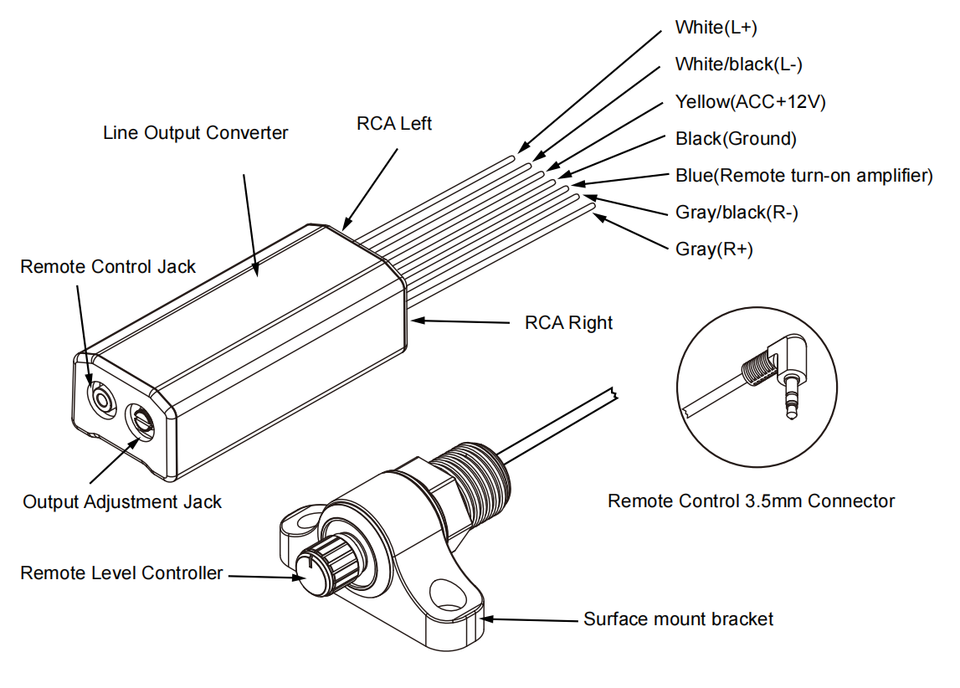 White(L+)
White/black(L-)
Yellow(ACC+12V)
Black(Ground)
Blue(Remote turn-on amplifier)
Gray/black(R-)
Gray(R+)

Line Output Converter
RCA Left
Remote Control Jack
RCA Right
Output Adjustment Jack
Remote Control 3.5mm Connector
Remote Level Controller
Surface mount bracket