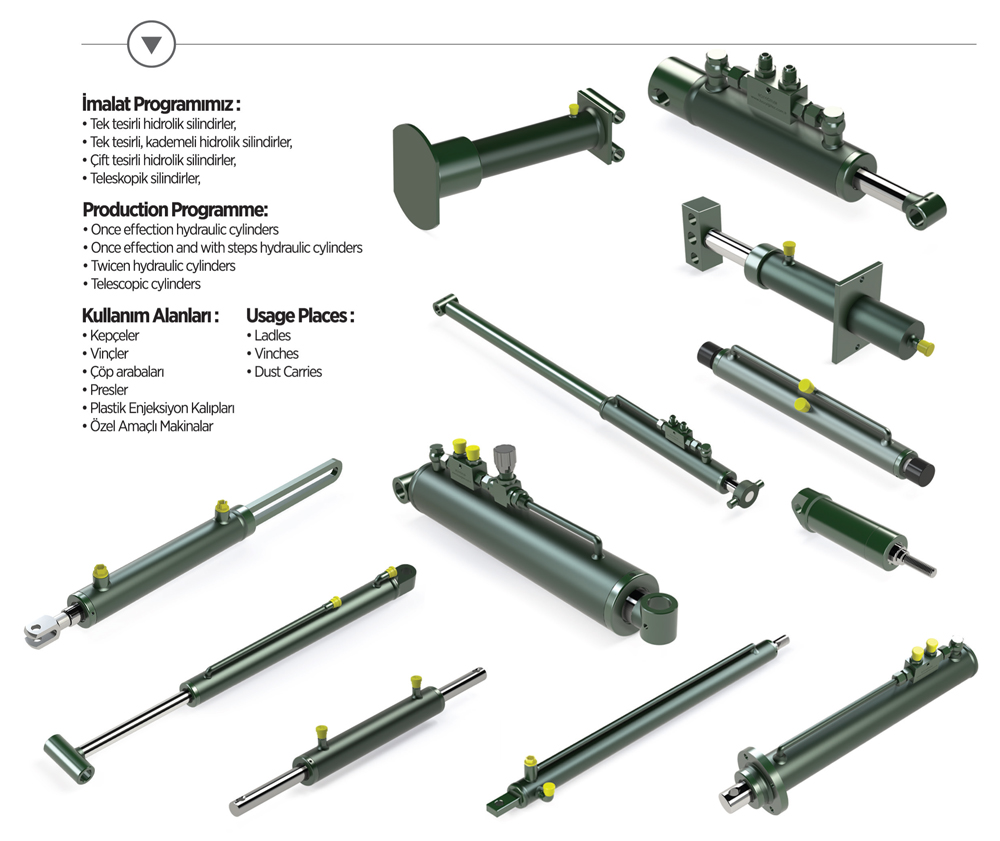 İmalat Programımız :
• Tek tesirli hidrolik silindirler,
• Tek tesirli, kademeli hidrolik silindirler,
• Çift tesirli hidrolik silindirler,
• Teleskopik silindirler,

Production Programme:
• Once effection hydraulic cylinders
• Once effection and with steps hydraulic cylinders
• Twicen hydraulic cylinders
• Telescopic cylinders

Kullanım Alanları :
• Kepçeler
• Vinçler
• Çöp arabaları
• Presler
• Plastik Enjeksiyon Kalıpları
• Özel Amaçlı Makinalar

Usage Places :
• Ladles
• Vinches
• Dust Carries