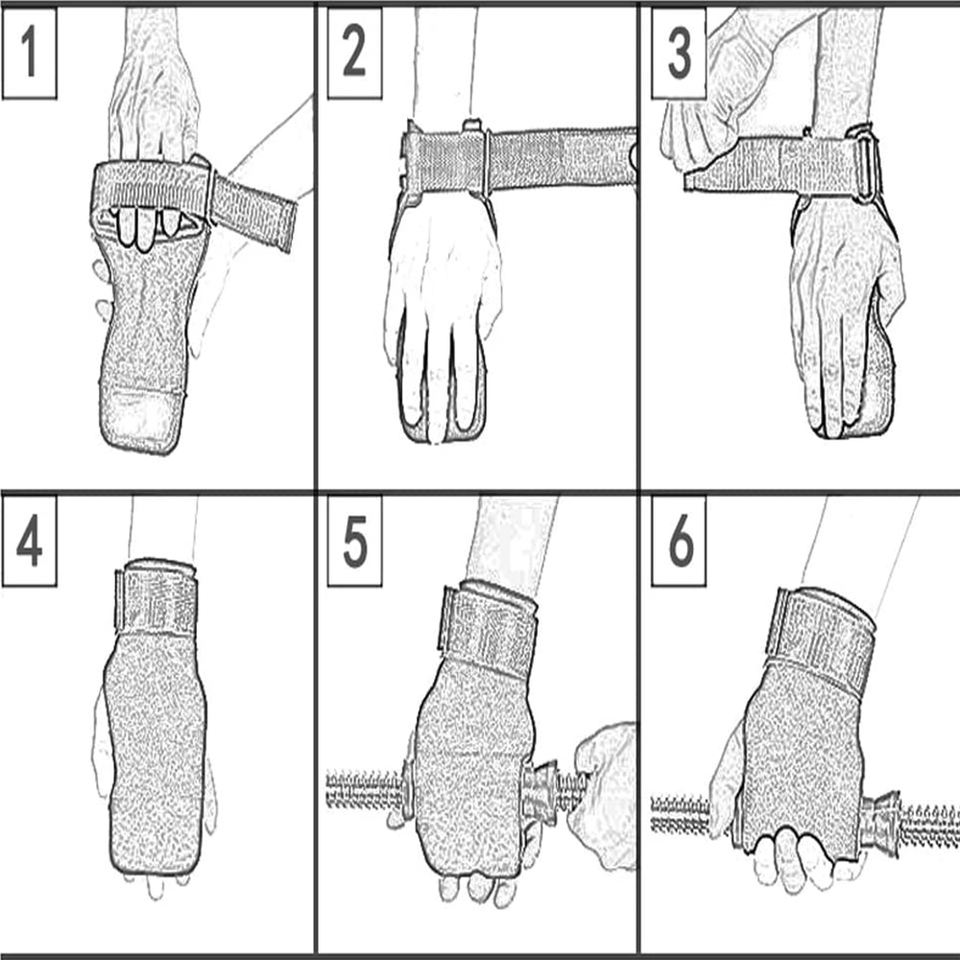 1

2

3

4

5

6