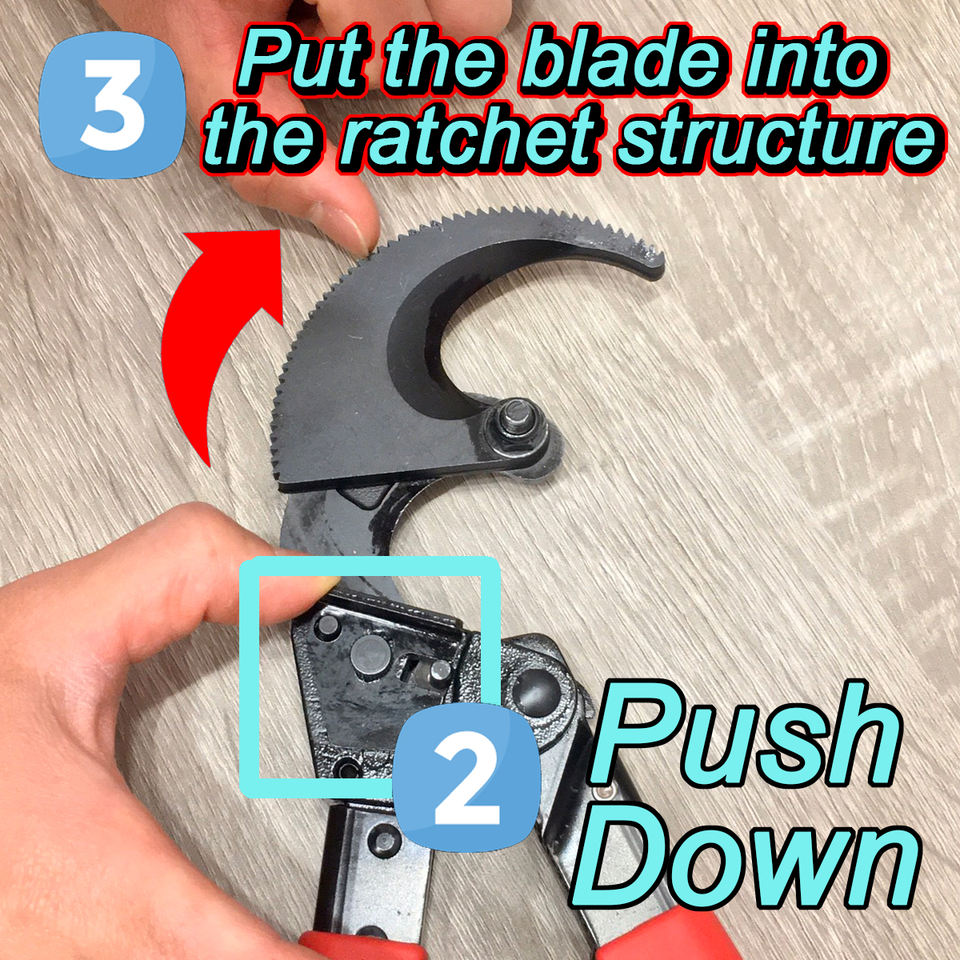 3
Put the blade into the ratchet structure

2
Push Down