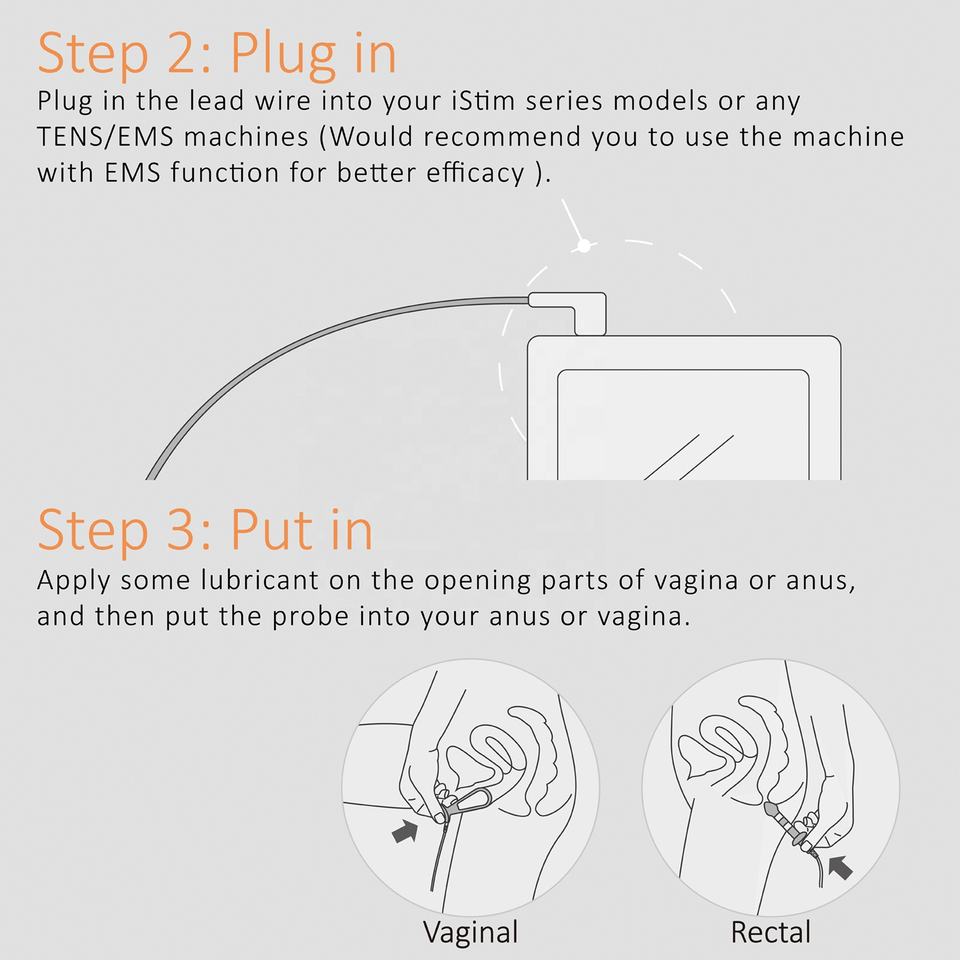 Step 2: Plug in
Plug in the lead wire into your iStim series models or any TENS/EMS machines (Would recommend you to use the machine with EMS function for better efficacy ).

Step 3: Put in
Apply some lubricant on the opening parts of vagina or anus, and then put the probe into your anus or vagina.

Vaginal

Rectal