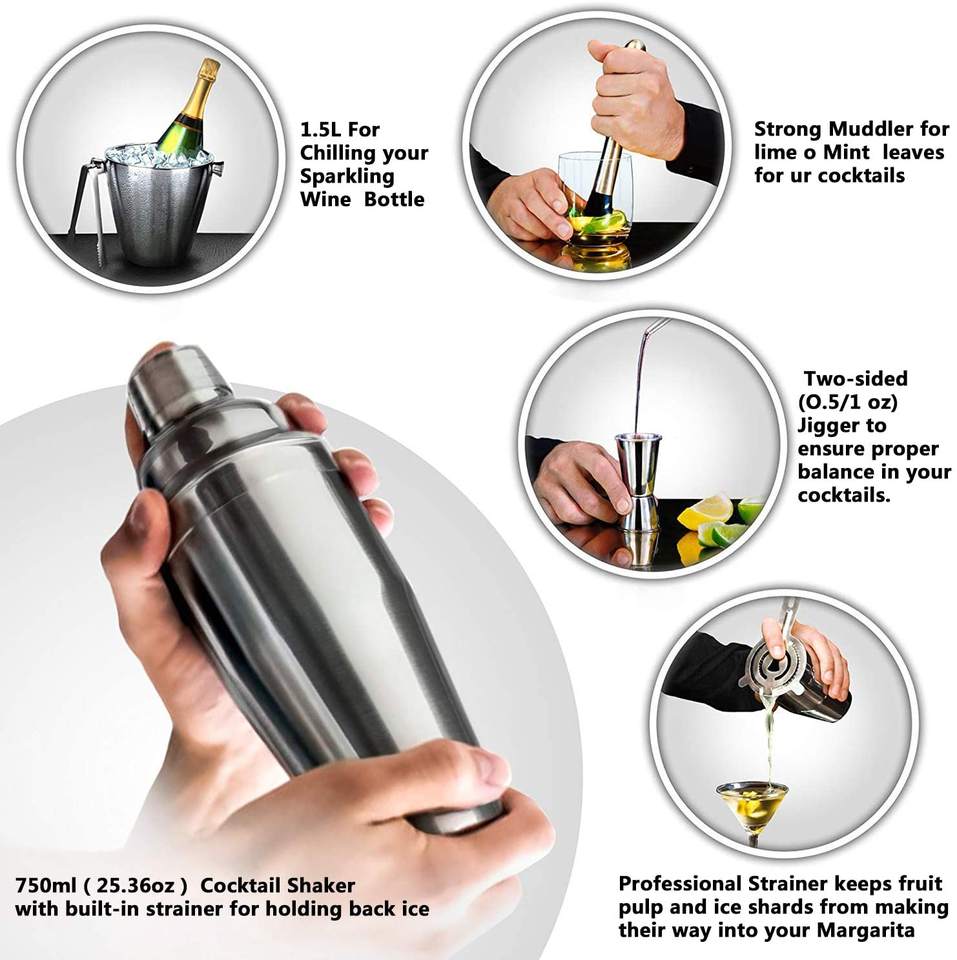 1.5L For Chilling your Sparkling Wine Bottle

Strong Muddler for lime o Mint leaves for ur cocktails

Two-sided (O.5/1 oz) Jigger to ensure proper balance in your cocktails.

750ml ( 25.36oz ) Cocktail Shaker with built-in strainer for holding back ice

Professional Strainer keeps fruit pulp and ice shards from making their way into your Margarita