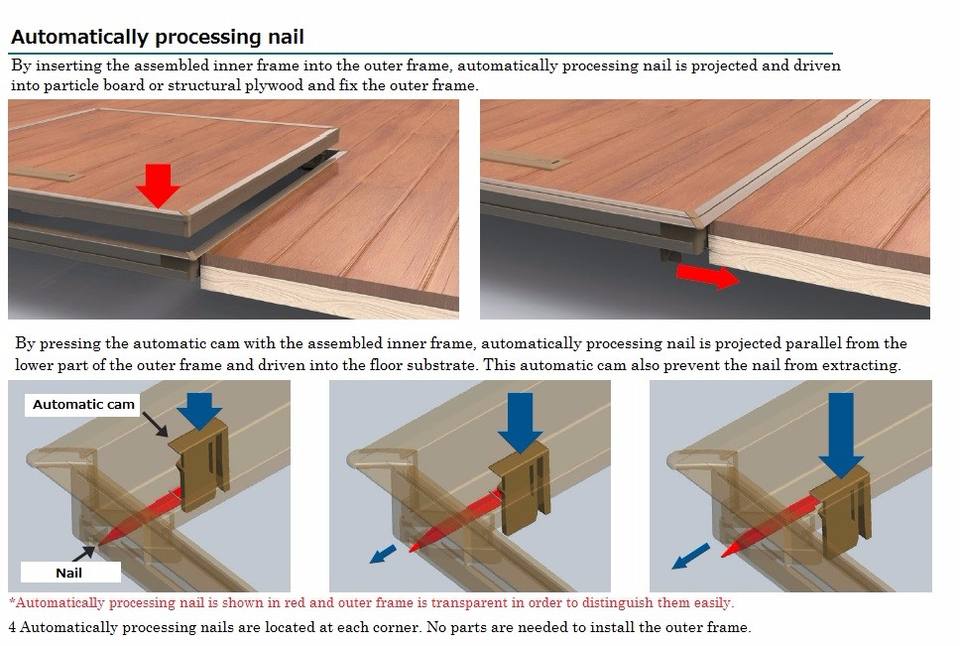 Automatically processing nail

By inserting the assembled inner frame into the outer frame, automatically processing nail is projected and driven into particle board or structural plywood and fix the outer frame.

By pressing the automatic cam with the assembled inner frame, automatically processing nail is projected parallel from the lower part of the outer frame and driven into the floor substrate. This automatic cam also prevent the nail from extracting.

Automatic cam

Nail

*Automatically processing nail is shown in red and outer frame is transparent in order to distinguish them easily.

4 Automatically processing nails are located at each corner. No parts are needed to install the outer frame.