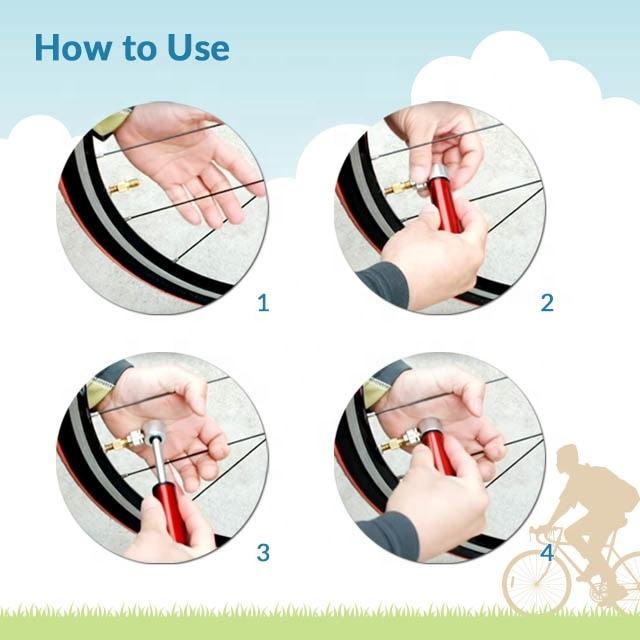 How to Use

1

2

3

4