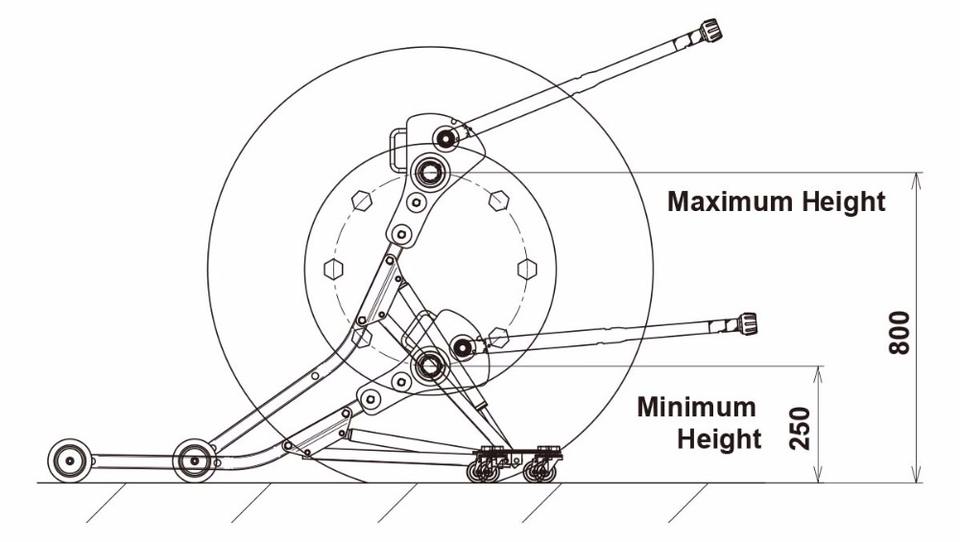 Maximum Height

800

Minimum Height

250