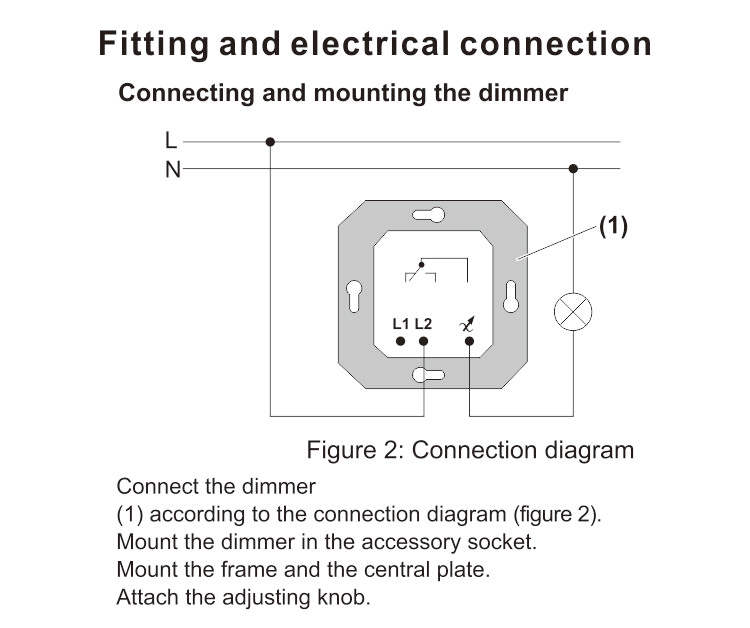 Fitting and electrical connection

Connecting and mounting the dimmer

L
N

(1)

L1 L2

Figure 2: Connection diagram

Connect the dimmer
(1) according to the connection diagram (figure 2).
Mount the dimmer in the accessory socket.
Mount the frame and the central plate.
Attach the adjusting knob.