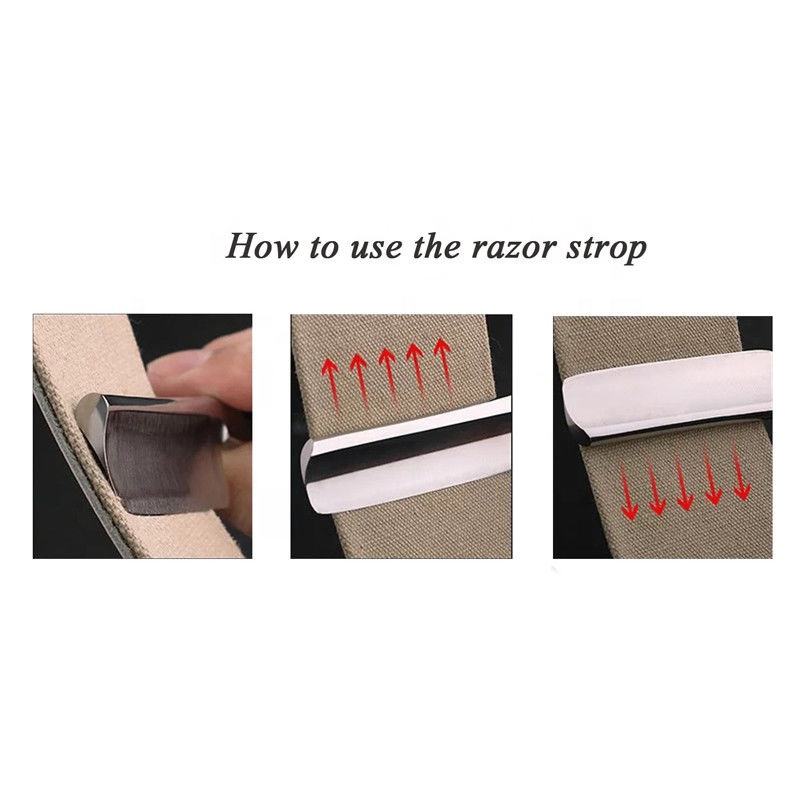 How to use the razor strop