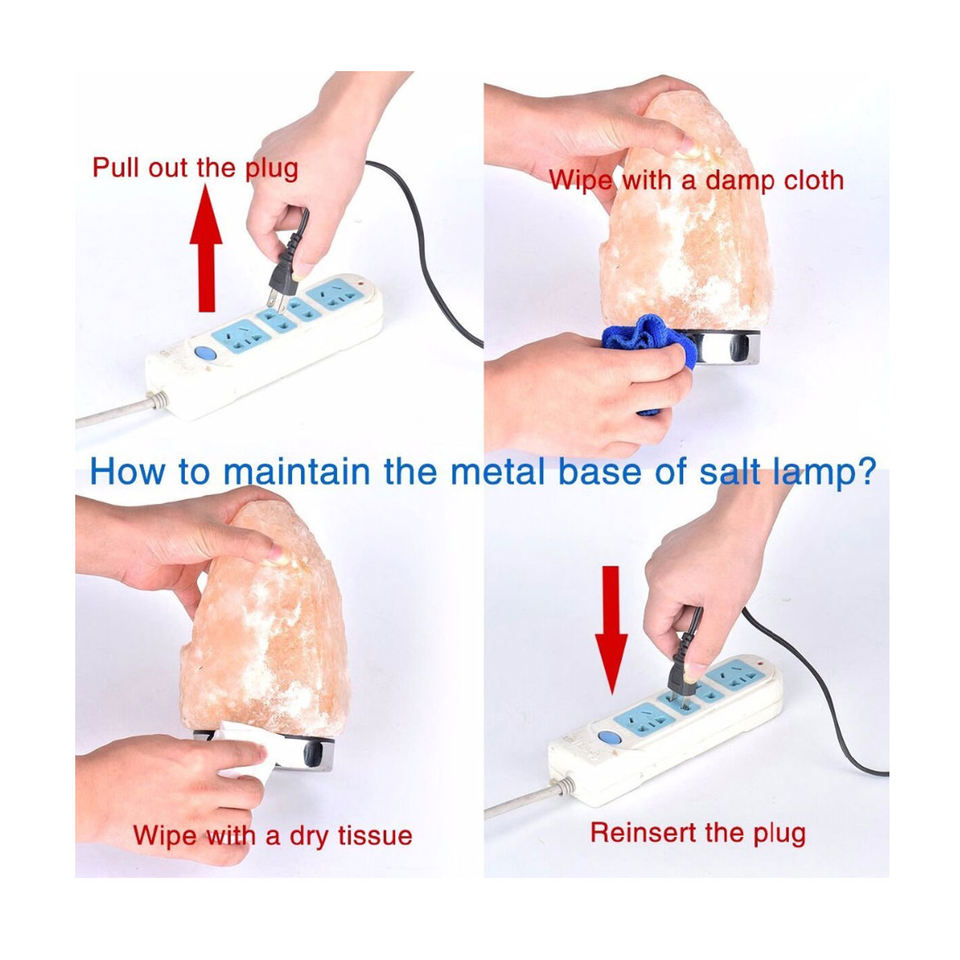 Pull out the plug

Wipe with a damp cloth

How to maintain the metal base of salt lamp?

Wipe with a dry tissue

Reinsert the plug