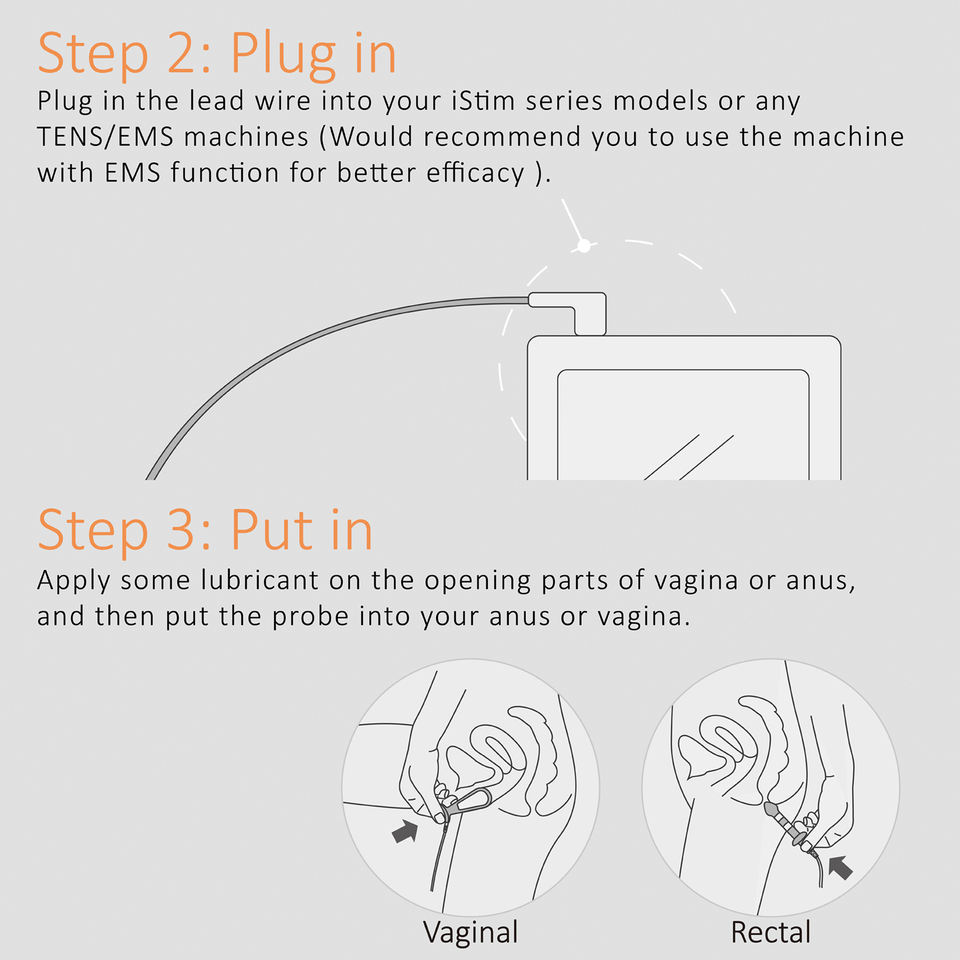 Step 2: Plug in

Plug in the lead wire into your iStim series models or any TENS/EMS machines (Would recommend you to use the machine with EMS function for better efficacy ).

Step 3: Put in

Apply some lubricant on the opening parts of vagina or anus, and then put the probe into your anus or vagina.

Vaginal

Rectal