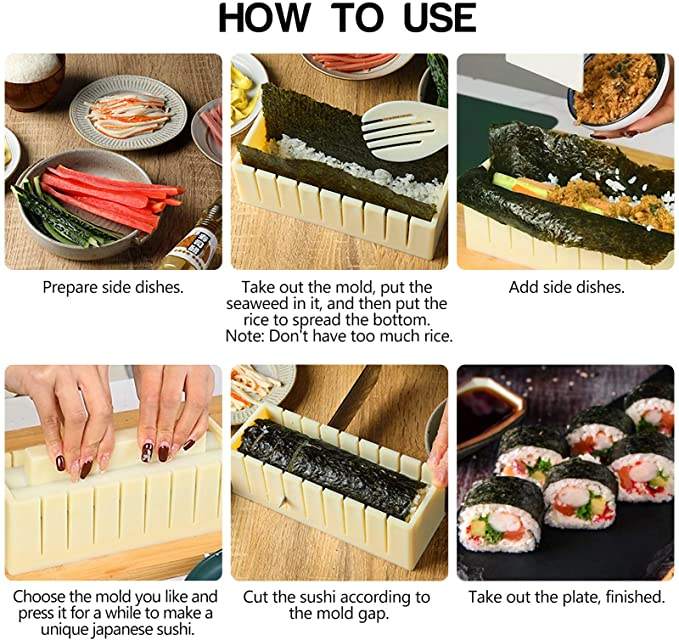 HOW TO USE

Prepare side dishes.

Take out the mold, put the seaweed in it, and then put the rice to spread the bottom. Note: Don't have too much rice.

Add side dishes.

Choose the mold you like and press it for a while to make a unique japanese sushi.

Cut the sushi according to the mold gap.

Take out the plate, finished.