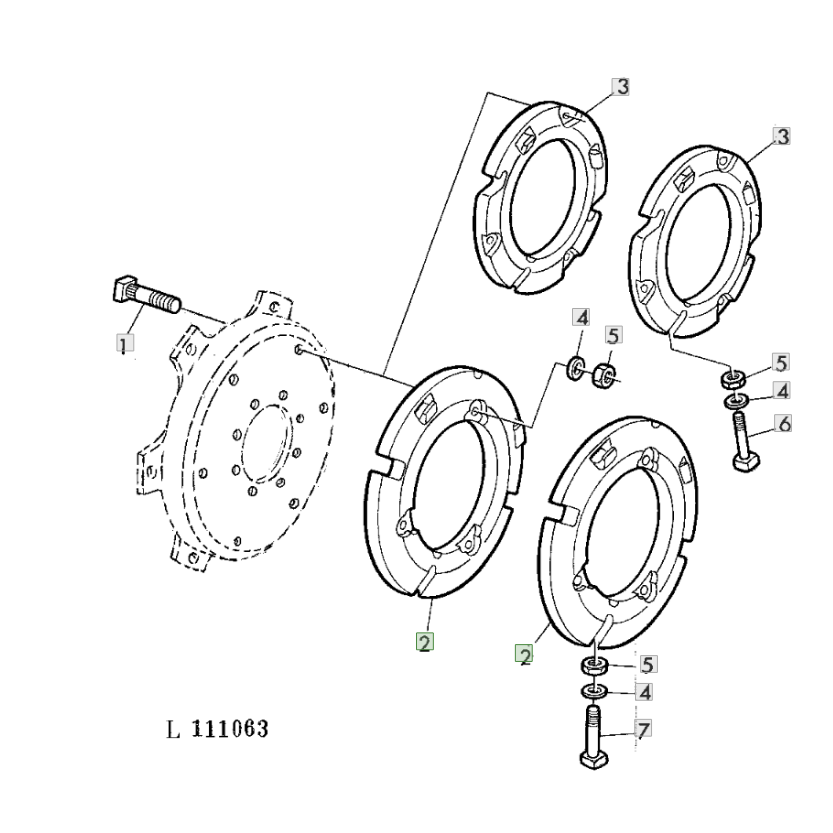 3
3
1
4
5
5
4
6
2
2
5
4
7
L 111063