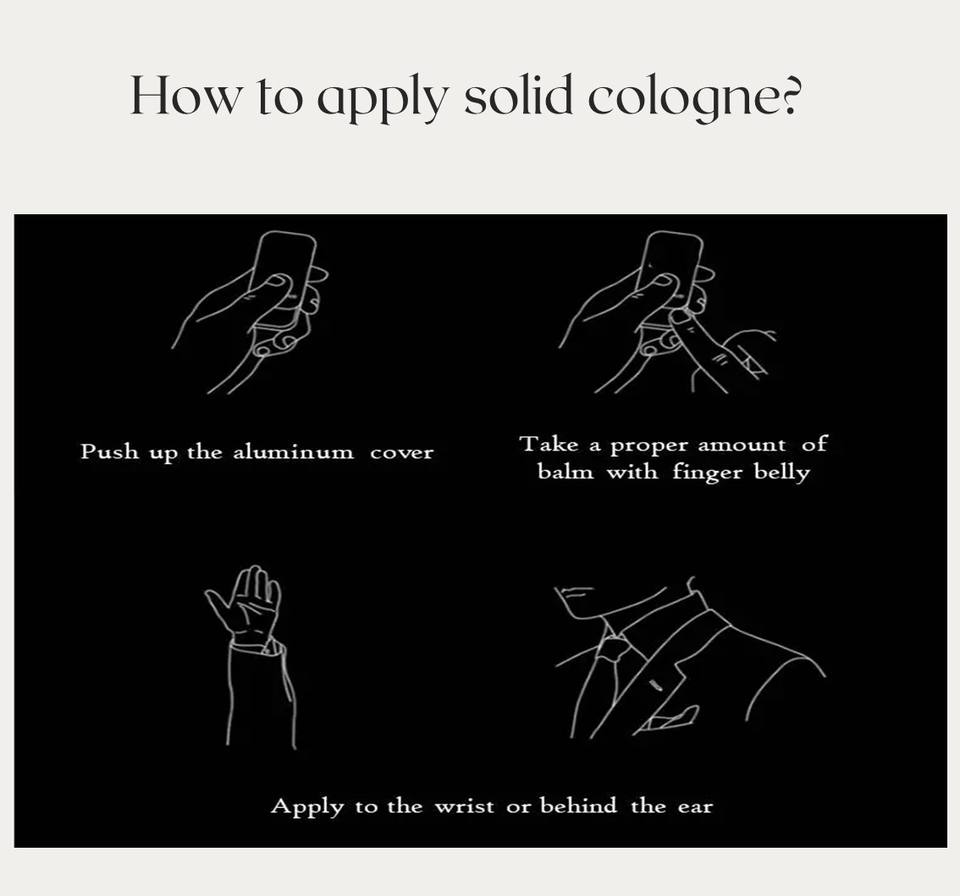 How to apply solid cologne?

Push up the aluminum cover

Take a proper amount of balm with finger belly

Apply to the wrist or behind the ear