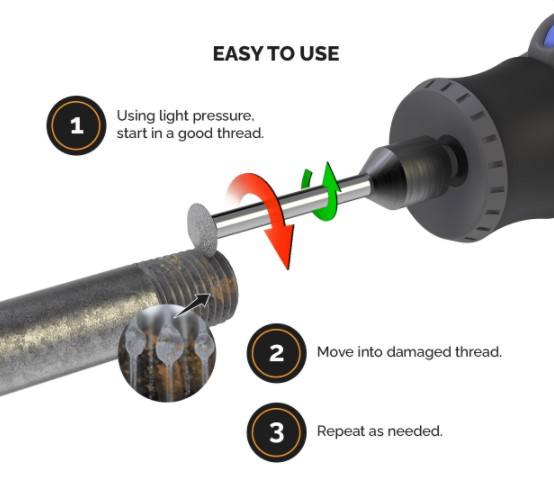 EASY TO USE

1 Using light pressure, start in a good thread.

2 Move into damaged thread.

3 Repeat as needed.