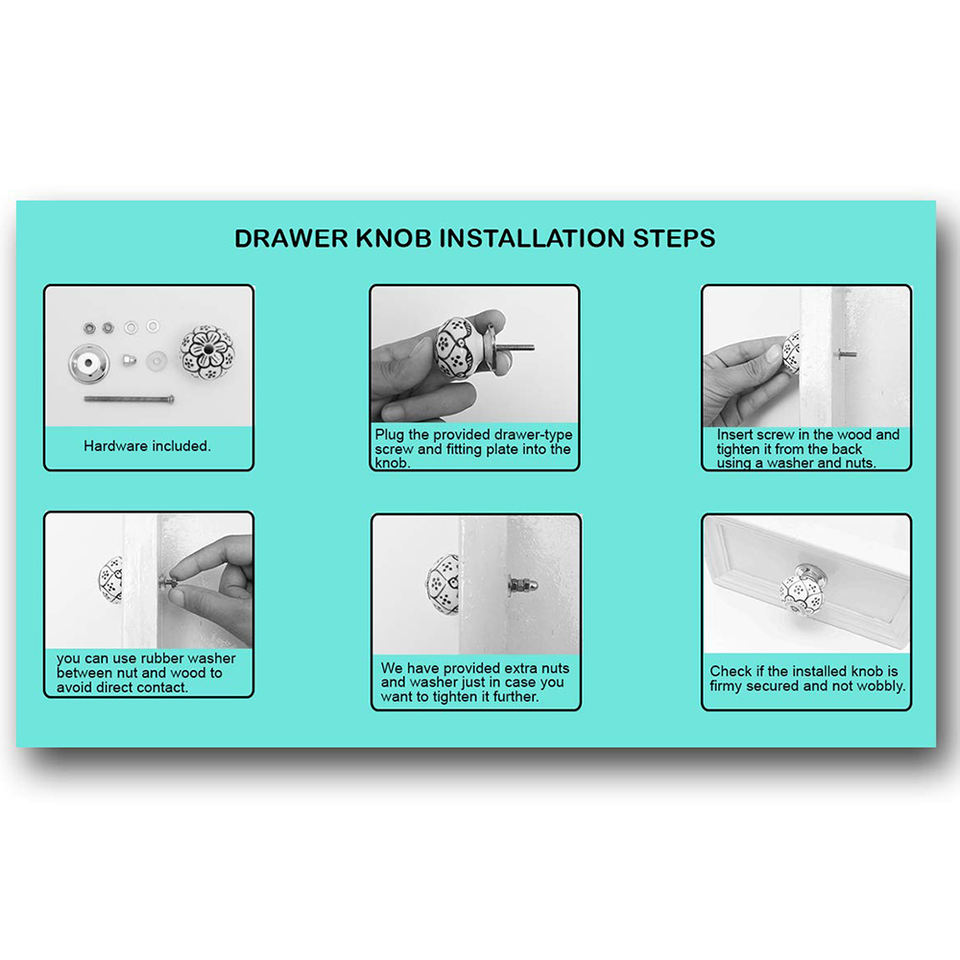 DRAWER KNOB INSTALLATION STEPS

Hardware included.

Plug the provided drawer-type screw and fitting plate into the knob.

Insert screw in the wood and tighten it from the back using a washer and nuts.

you can use rubber washer between nut and wood to avoid direct contact.

We have provided extra nuts and washer just in case you want to tighten it further.

Check if the installed knob is firmy secured and not wobbly.