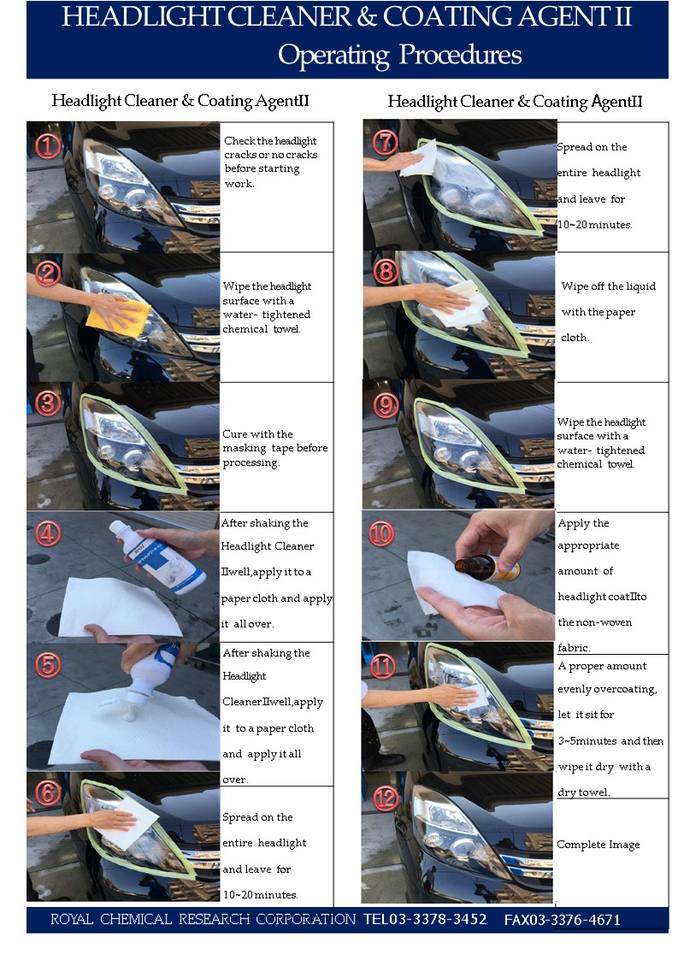 HEADLIGHT CLEANER & COATING AGENT II
Operating Procedures

Headlight Cleaner & Coating AgentII

1
Check the headlight cracks or no cracks before starting work.

2
Wipe the headlight surface with a water- tightened chemical towel.

3
Cure with the masking tape before processing.

4
After shaking the Headlight Cleaner IIwell,apply it to a paper cloth and apply it all over.

5
After shaking the Headlight CleanerIIwell,apply it to a paper cloth and apply it all over.

6
Spread on the entire headlight and leave for 10~20 minutes.

Headlight Cleaner & Coating AgentII

7
Spread on the entire headlight and leave for 10~20 minutes.

8
Wipe off the liquid with the paper cloth.

9
Wipe the headlight surface with a water- tightened chemical towel.

10
Apply the appropriate amount of headlight coatIIto the non-woven fabric.

11
A proper amount evenly overcoating, let it sit for 3~5minutes and then wipe it dry with a dry towel.

12
Complete Image

ROYAL CHEMICAL RESEARCH CORPORATION TEL03-3378-3452 FAX03-3376-4671