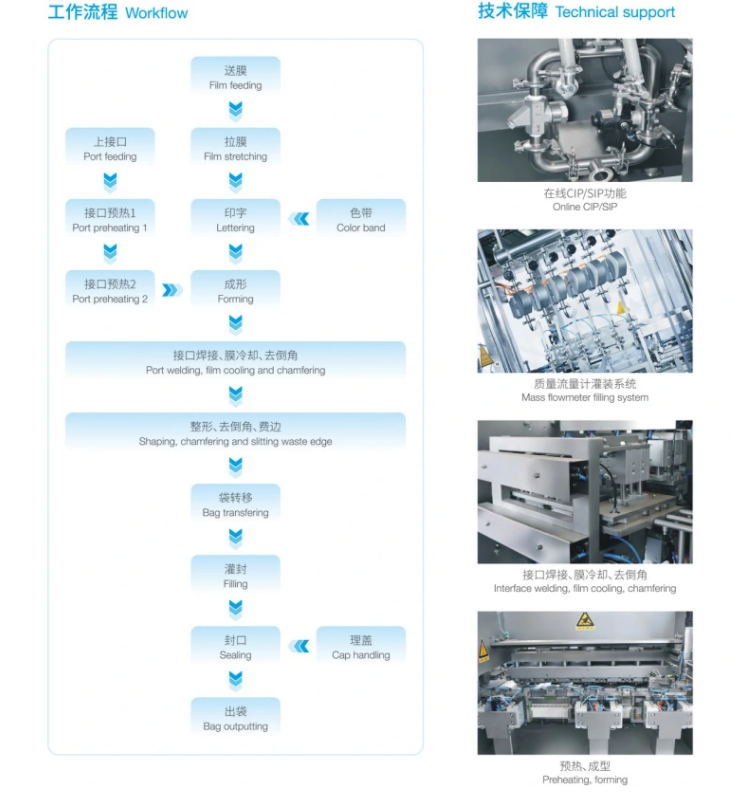 工作流程 Workflow

送膜
Film feeding

上接口
Port feeding

拉膜
Film stretching

接口预热1
Port preheating 1

印字
Lettering

色带
Color band

接口预热2
Port preheating 2

成形
Forming

接口焊接、膜冷却、去倒角
Port welding, film cooling and chamfering

整形、去倒角、费边
Shaping, chamfering and slitting waste edge

袋转移
Bag transfering

灌封
Filling

封口
Sealing

理盖
Cap handling

出袋
Bag outputting

技术保障 Technical support

在线CIP/SIP功能
Online CIP/SIP

质量流量计灌装系统
Mass flowmeter filling system

接口焊接、膜冷却、去倒角
Interface welding, film cooling, chamfering

预热、成型
Preheating, forming