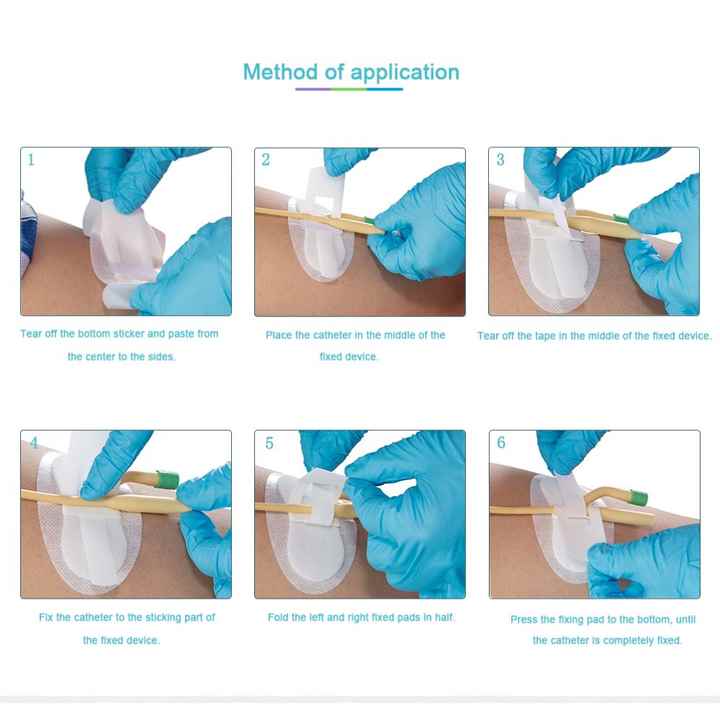 Method of application

1

Tear off the bottom sticker and paste from the center to the sides.

2

Place the catheter in the middle of the fixed device.

3

Tear off the tape in the middle of the fixed device.

4

Fix the catheter to the sticking part of the fixed device.

5

Fold the left and right fixed pads in half.

6

Press the fixing pad to the bottom, until the catheter is completely fixed.