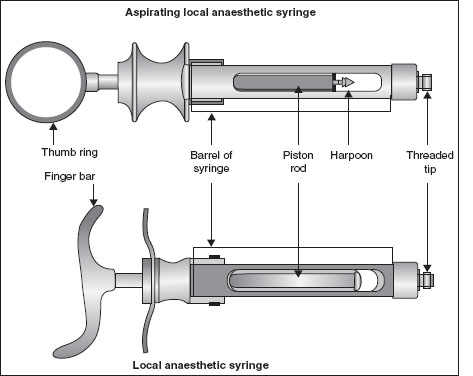 Aspirating local anaesthetic syringe

Thumb ring

Barrel of syringe

Piston rod

Harpoon

Threaded tip

Finger bar

Local anaesthetic syringe