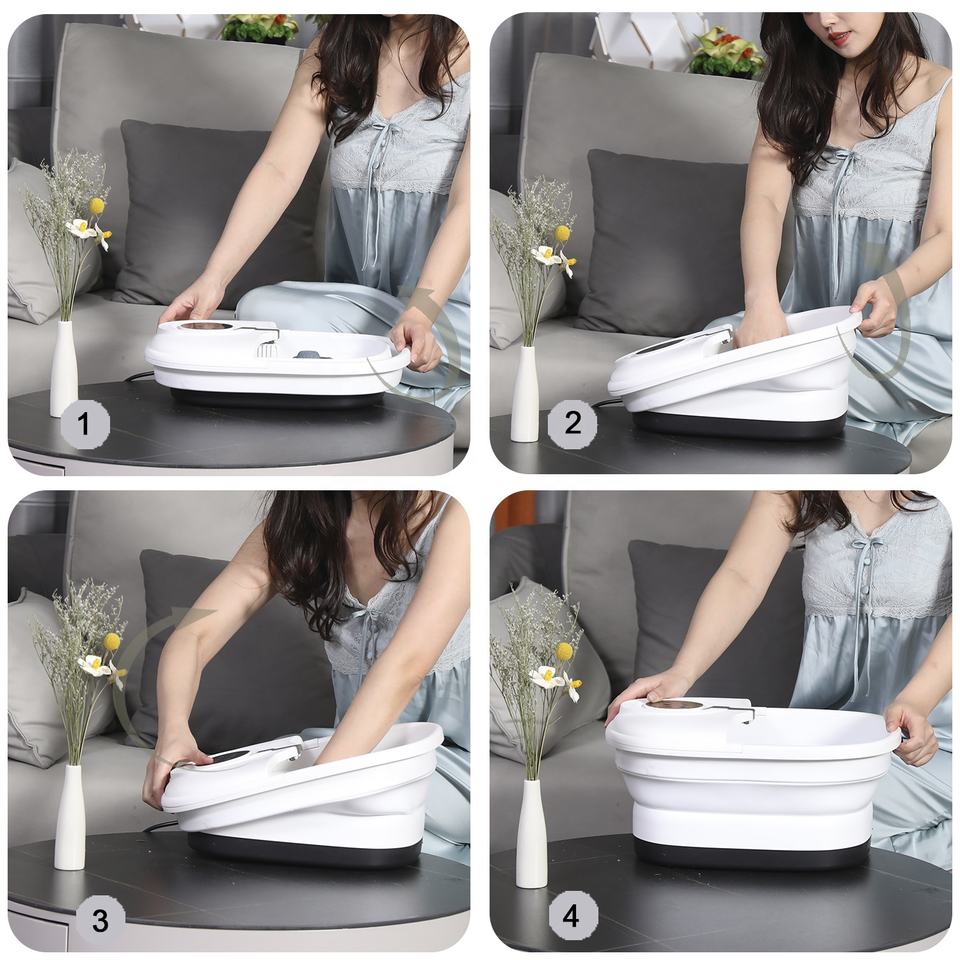 1

2

3

4