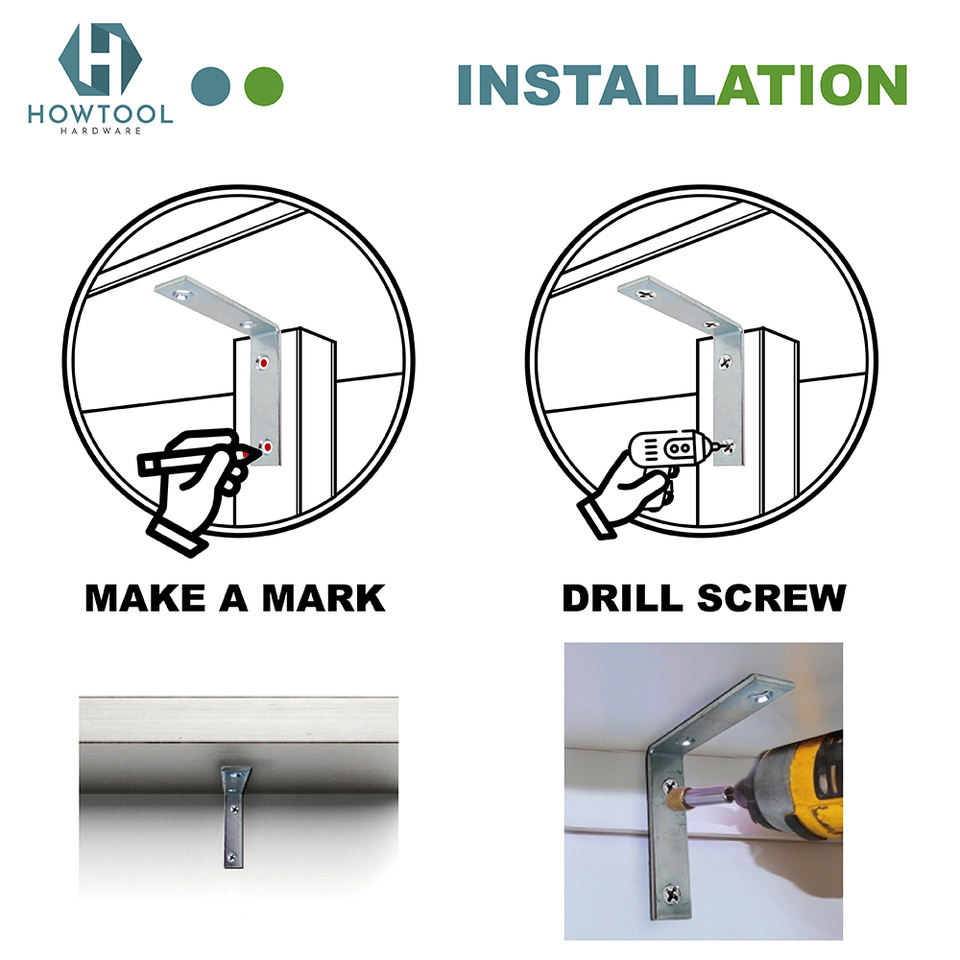 HOWTOOL
HARDWARE

INSTALLATION

MAKE A MARK

DRILL SCREW