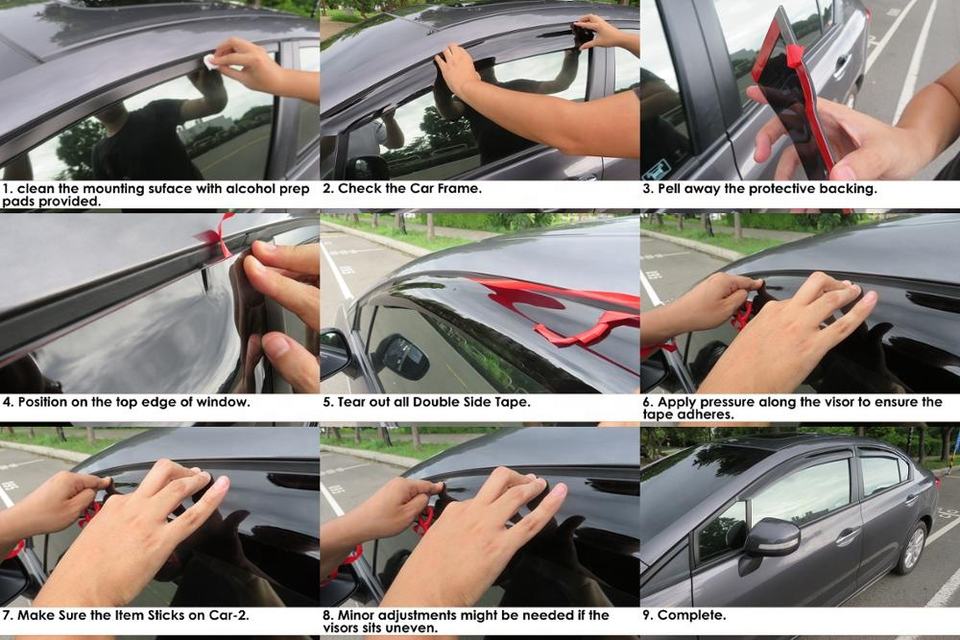 1. clean the mounting suface with alcohol prep pads provided.

2. Check the Car Frame.

3. Pell away the protective backing.

4. Position on the top edge of window.

5. Tear out all Double Side Tape.

6. Apply pressure along the visor to ensure the tape adheres.

7. Make Sure the Item Sticks on Car-2.

8. Minor adjustments might be needed if the visors sits uneven.

9. Complete.