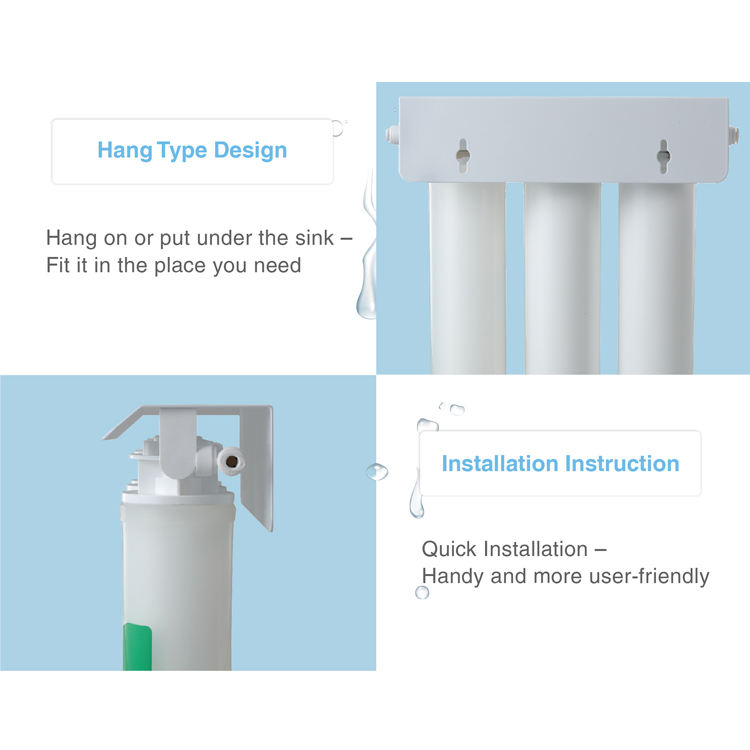 Hang Type Design

Hang on or put under the sink –
Fit it in the place you need

Installation Instruction

Quick Installation –
Handy and more user-friendly