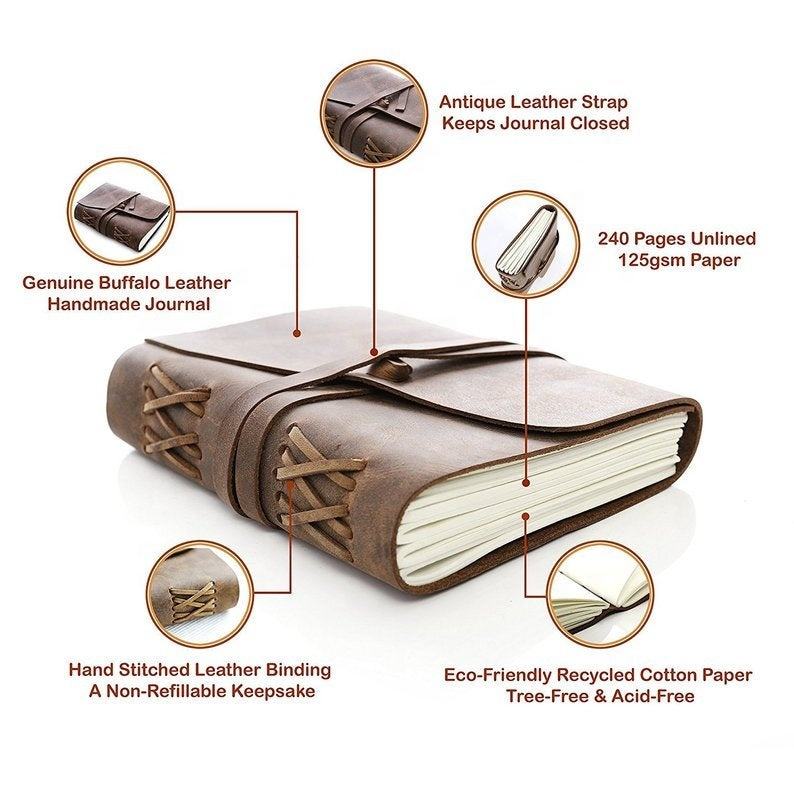 Antique Leather Strap
Keeps Journal Closed

Genuine Buffalo Leather
Handmade Journal

240 Pages Unlined
125gsm Paper

Hand Stitched Leather Binding
A Non-Refillable Keepsake

Eco-Friendly Recycled Cotton Paper
Tree-Free & Acid-Free