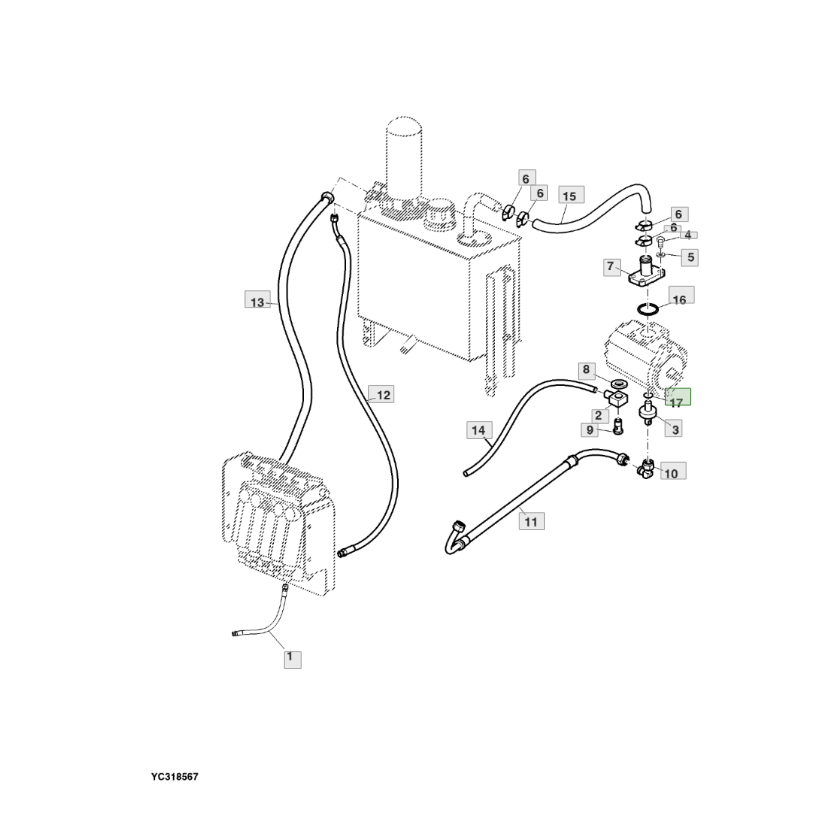 6
6
15
6
6
4
5
7
16
13
8
17
12
2
3
9
14
10
11
1
YC318567