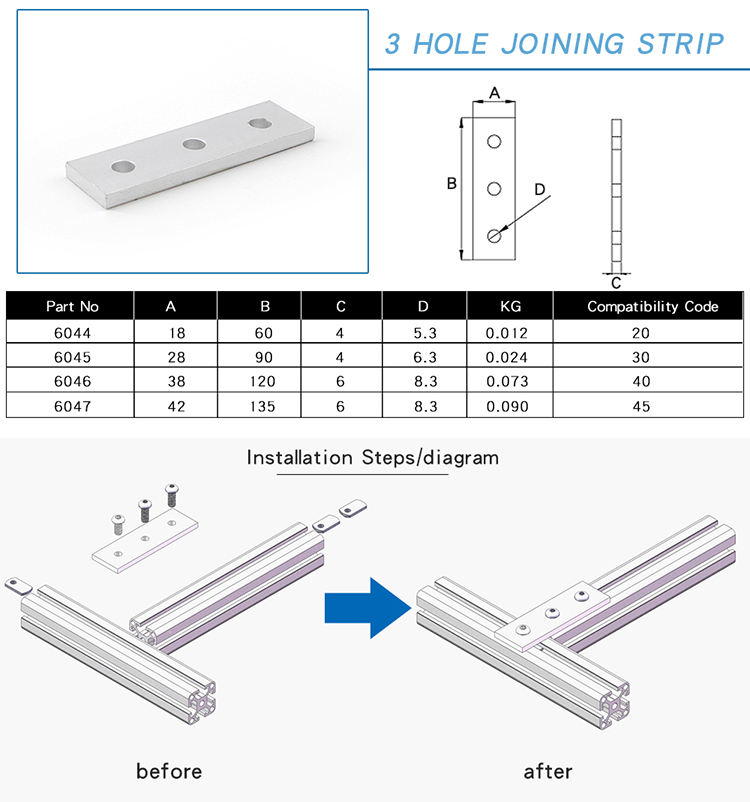 3 HOLE JOINING STRIP

A
B
D
C

| Part No | A | B | C | D | KG | Compatibility Code |
|---|---|---|---|---|---|---|
| 6044 | 18 | 60 | 4 | 5.3 | 0.012 | 20 |
| 6045 | 28 | 90 | 4 | 6.3 | 0.024 | 30 |
| 6046 | 38 | 120 | 6 | 8.3 | 0.073 | 40 |
| 6047 | 42 | 135 | 6 | 8.3 | 0.090 | 45 |

Installation Steps/diagram

before

after