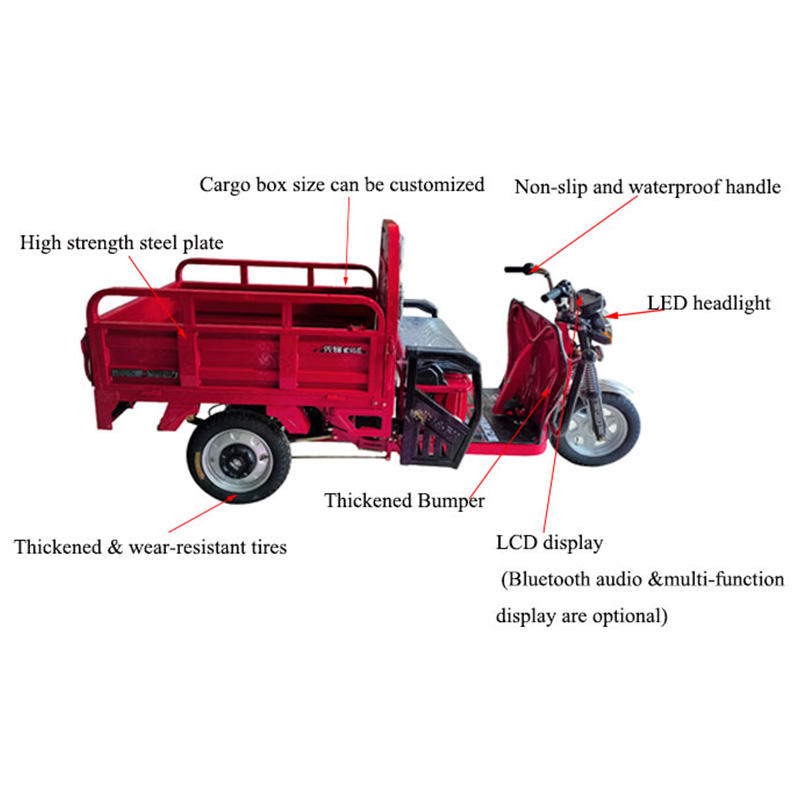 Cargo box size can be customized

Non-slip and waterproof handle

High strength steel plate

LED headlight

Thickened Bumper

Thickened & wear-resistant tires

LCD display
(Bluetooth audio &multi-function display are optional)