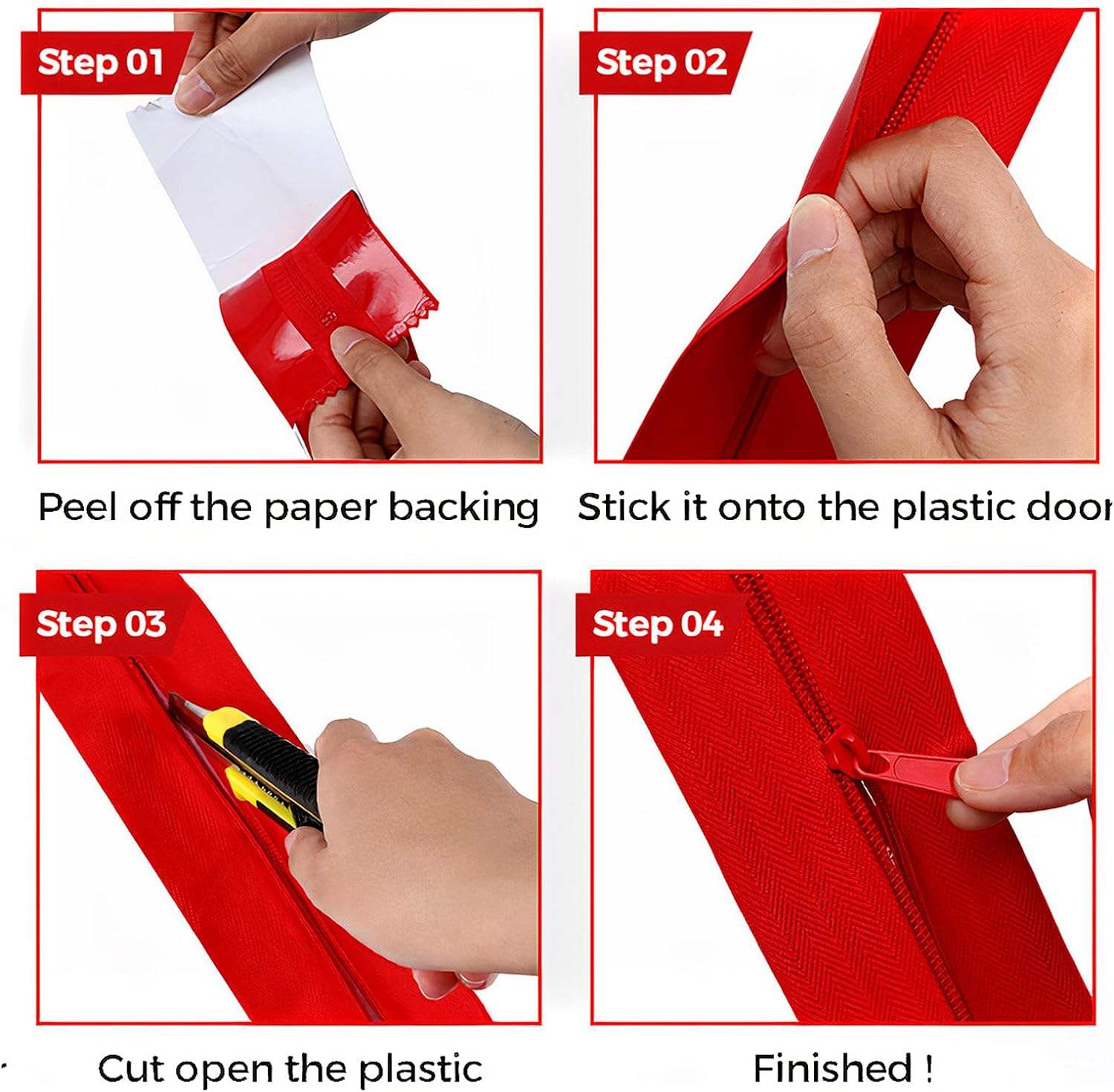 Step 01

Peel off the paper backing

Step 02

Stick it onto the plastic door

Step 03

Cut open the plastic

Step 04

Finished !