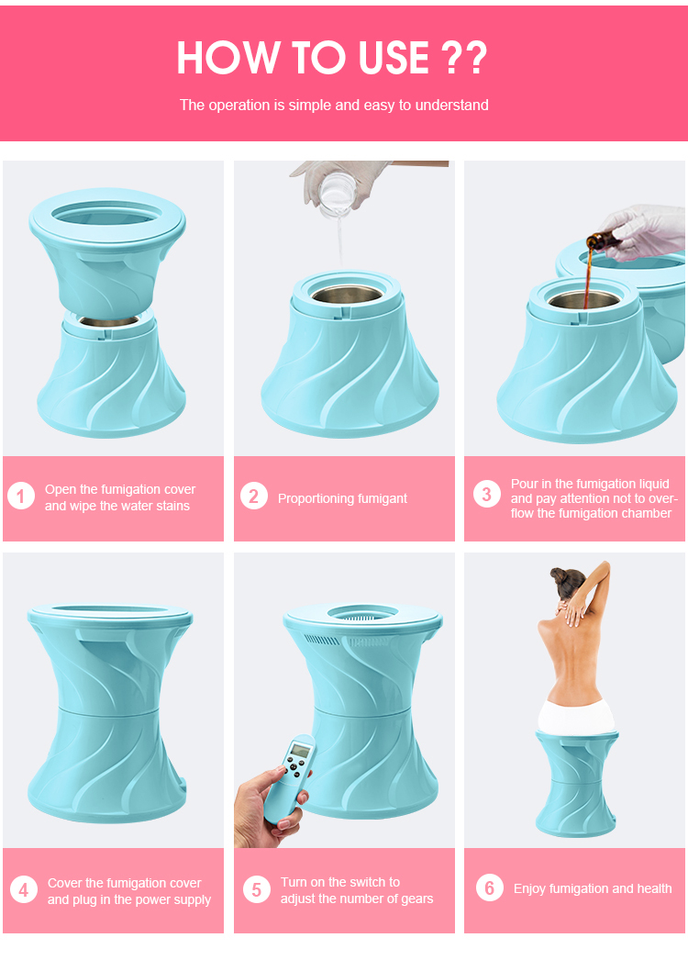 HOW TO USE ??

The operation is simple and easy to understand

1 Open the fumigation cover and wipe the water stains

2 Proportioning fumigant

3 Pour in the fumigation liquid and pay attention not to overflow the fumigation chamber

4 Cover the fumigation cover and plug in the power supply

5 Turn on the switch to adjust the number of gears

6 Enjoy fumigation and health