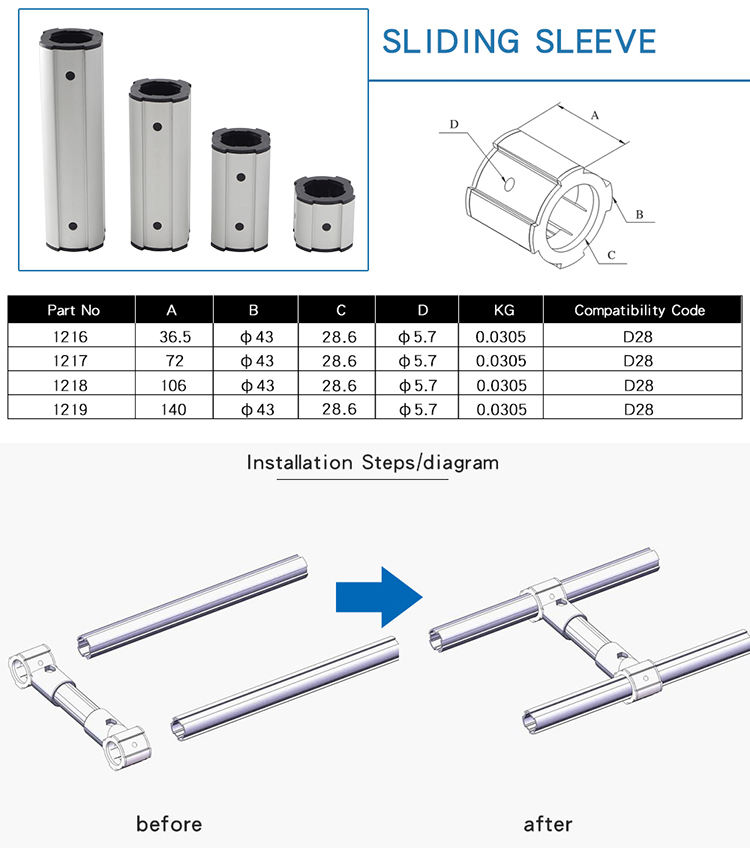 SLIDING SLEEVE

D

A

B

C

| Part No | A | B | C | D | KG | Compatibility Code |
|---|---|---|---|---|---|---|
| 1216 | 36.5 | ϕ43 | 28.6 | ϕ5.7 | 0.0305 | D28 |
| 1217 | 72 | ϕ43 | 28.6 | ϕ5.7 | 0.0305 | D28 |
| 1218 | 106 | ϕ43 | 28.6 | ϕ5.7 | 0.0305 | D28 |
| 1219 | 140 | ϕ43 | 28.6 | ϕ5.7 | 0.0305 | D28 |

Installation Steps/diagram

before

after