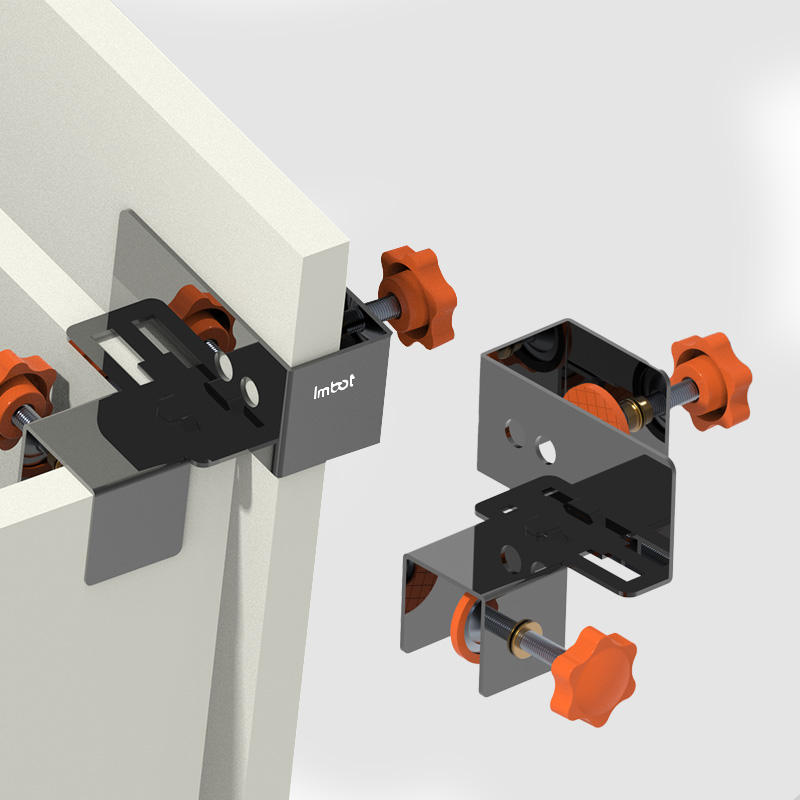 lmbot