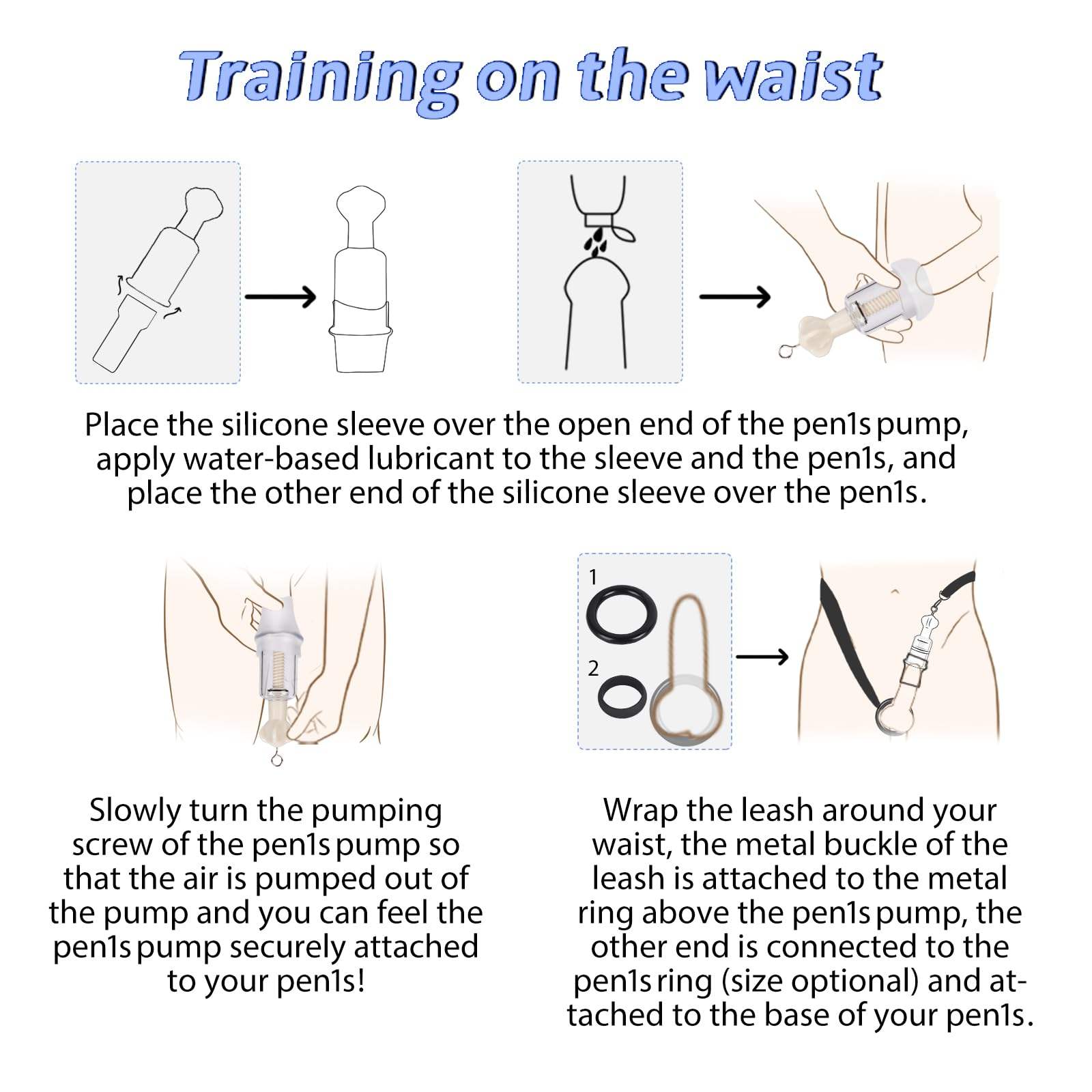 Training on the waist

Place the silicone sleeve over the open end of the pen1s pump, apply water-based lubricant to the sleeve and the pen1s, and place the other end of the silicone sleeve over the pen1s.

1

2

Slowly turn the pumping screw of the pen1s pump so that the air is pumped out of the pump and you can feel the pen1s pump securely attached to your pen1s!

Wrap the leash around your waist, the metal buckle of the leash is attached to the metal ring above the pen1s pump, the other end is connected to the pen1s ring (size optional) and attached to the base of your pen1s.