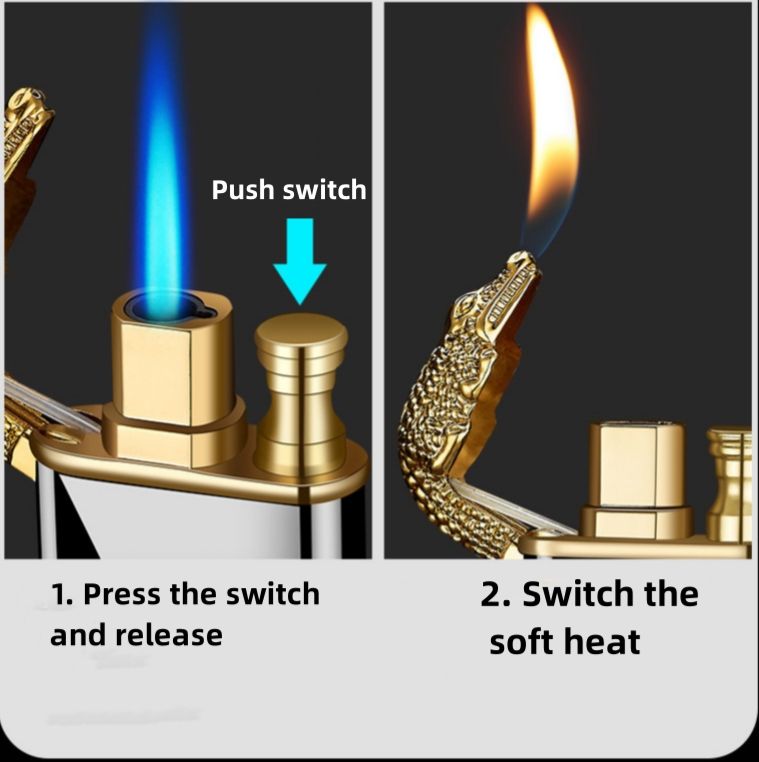 Push switch

1. Press the switch and release

2. Switch the soft heat