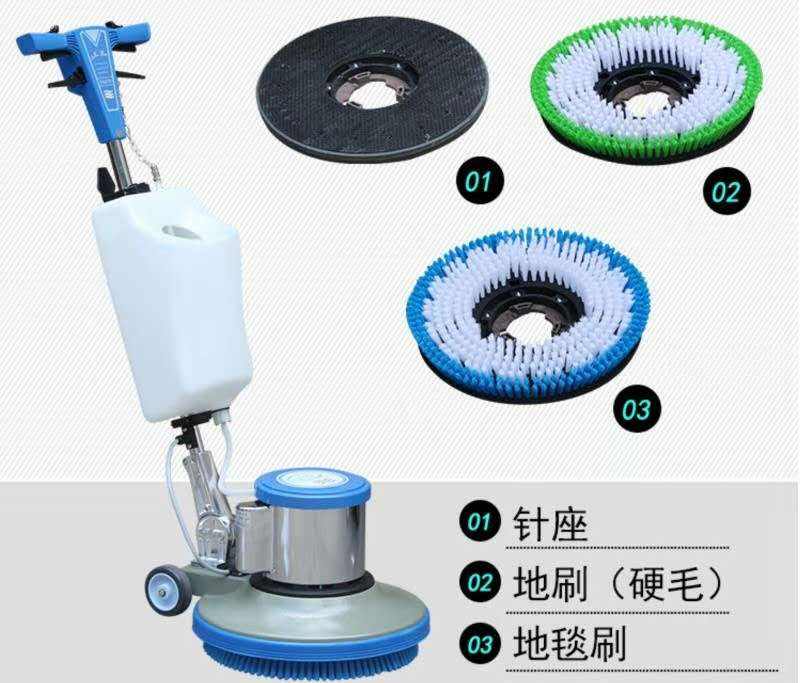 01

02

03

01 针座

02 地刷（硬毛）

03 地毯刷