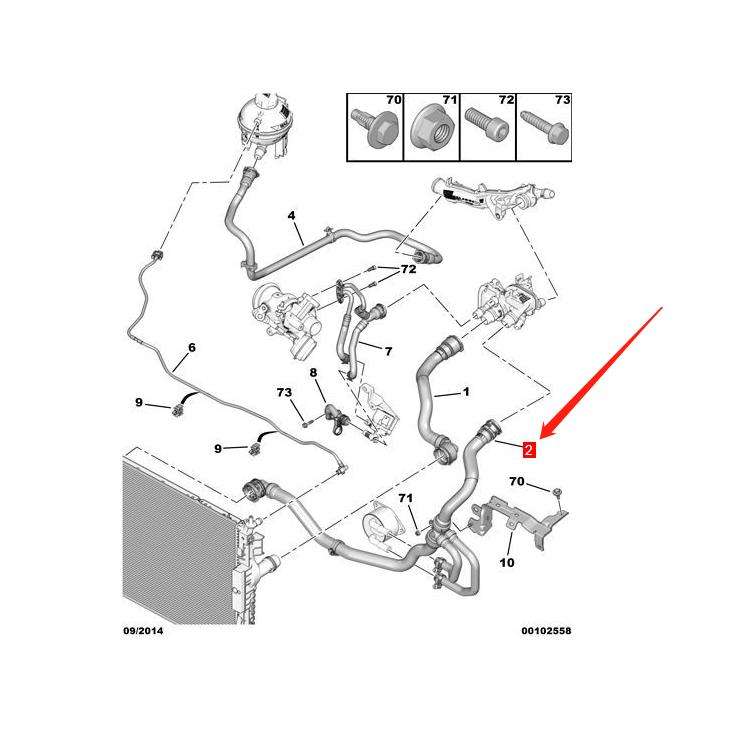 70
71
72
73
4
72
6
7
8
73
1
9
9
2
70
71
10
09/2014
00102558