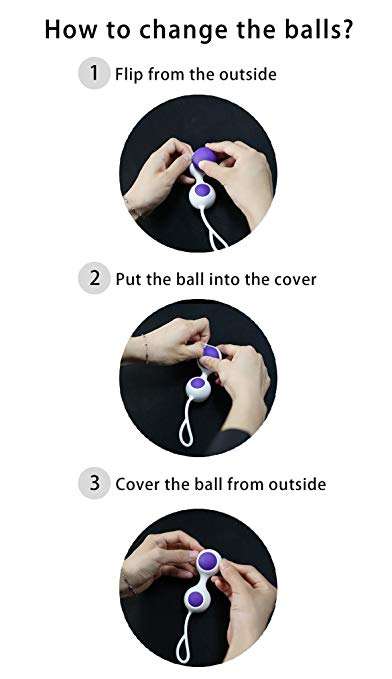 How to change the balls?

1 Flip from the outside

2 Put the ball into the cover

3 Cover the ball from outside