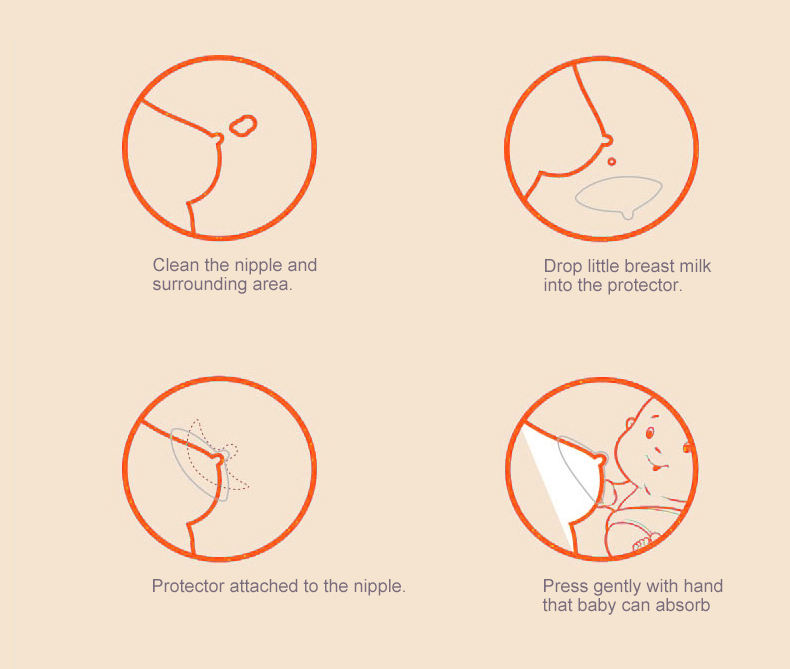 Clean the nipple and surrounding area.

Drop little breast milk into the protector.

Protector attached to the nipple.

Press gently with hand that baby can absorb