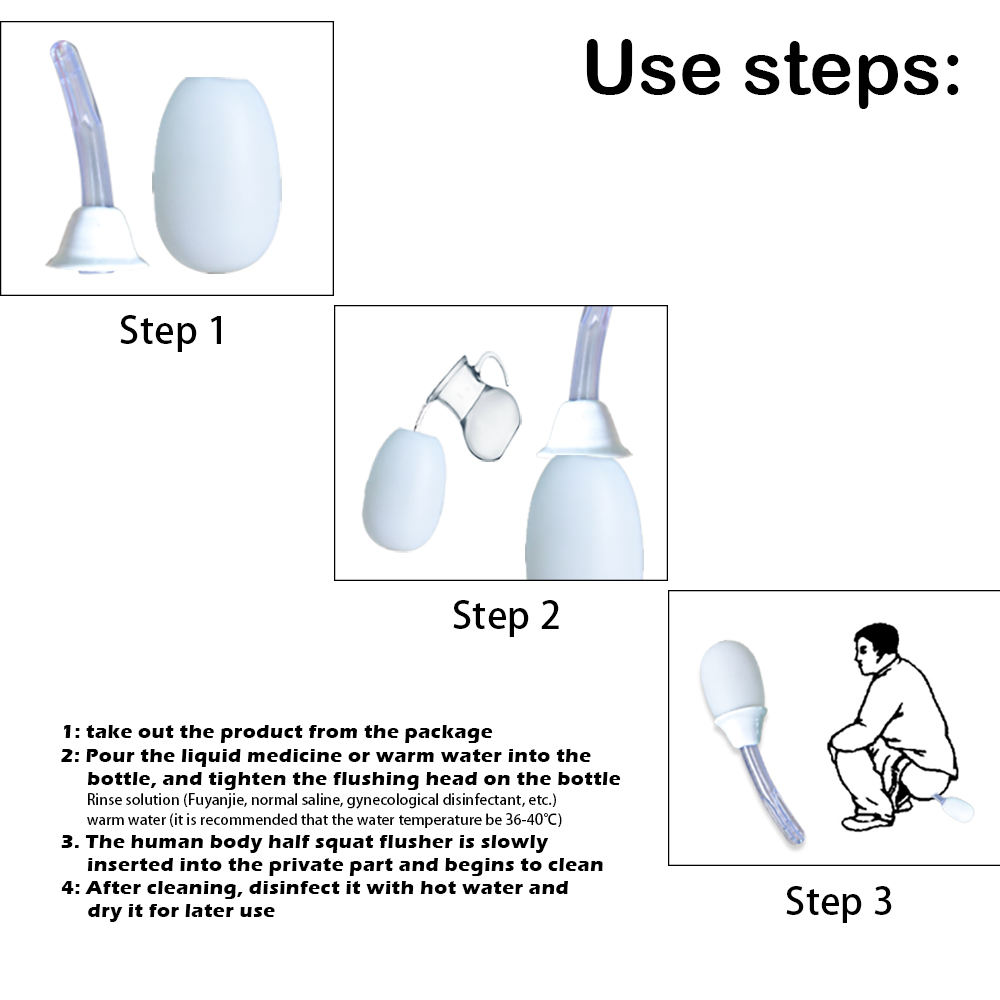 Use steps:

Step 1

Step 2

Step 3

1: take out the product from the package
2: Pour the liquid medicine or warm water into the bottle, and tighten the flushing head on the bottle
Rinse solution (Fuyanjie, normal saline, gynecological disinfectant, etc.)
warm water (it is recommended that the water temperature be 36-40℃)
3. The human body half squat flusher is slowly inserted into the private part and begins to clean
4: After cleaning, disinfect it with hot water and dry it for later use