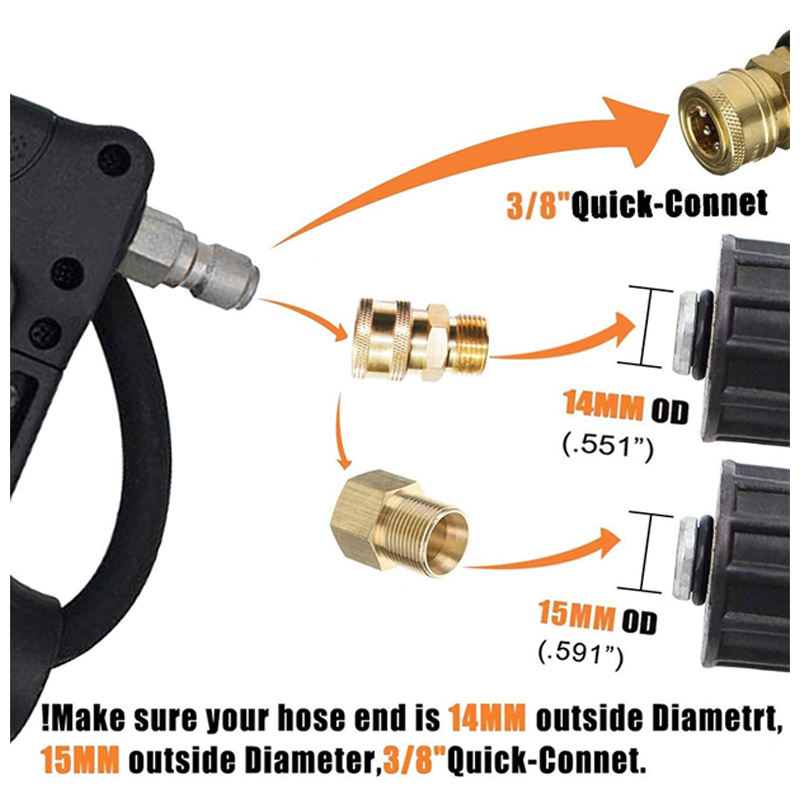 3/8"Quick-Connet

14MM OD
(.551")

15MM OD
(.591")

!Make sure your hose end is 14MM outside Diametrt, 15MM outside Diameter,3/8"Quick-Connet.