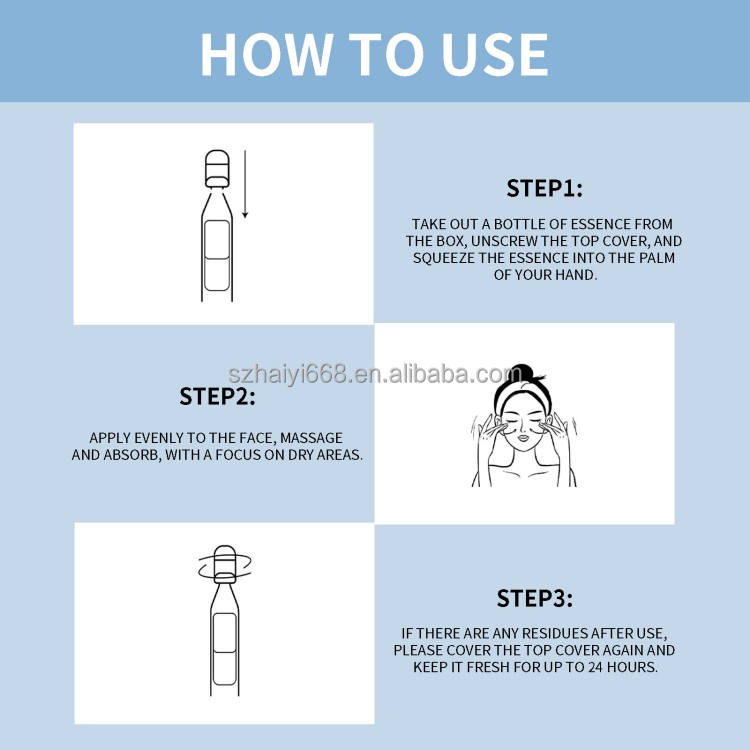 HOW TO USE

STEP1:

TAKE OUT A BOTTLE OF ESSENCE FROM THE BOX, UNSCREW THE TOP COVER, AND SQUEEZE THE ESSENCE INTO THE PALM OF YOUR HAND.

szhaiyi668.en.alibaba.com

STEP2:

APPLY EVENLY TO THE FACE, MASSAGE AND ABSORB, WITH A FOCUS ON DRY AREAS.

STEP3:

IF THERE ARE ANY RESIDUES AFTER USE, PLEASE COVER THE TOP COVER AGAIN AND KEEP IT FRESH FOR UP TO 24 HOURS.